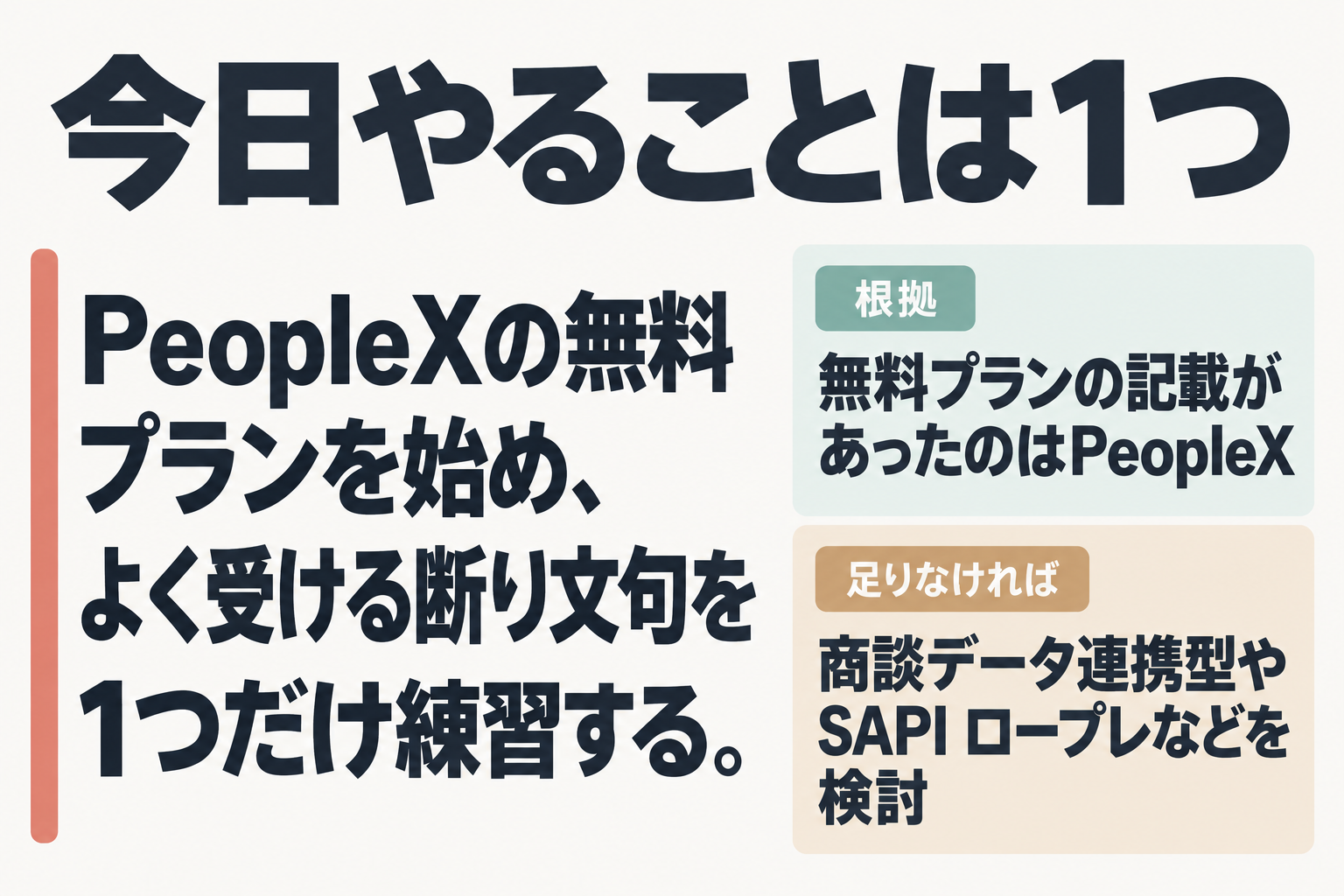 今日やることは1つ

PeopleXの無料プランを始め、よく受ける断り文句を1つだけ練習する。

根拠

無料プランの記載があったのはPeopleX

足りなければ

商談データ連携型やSAPI ロープレなどを検討