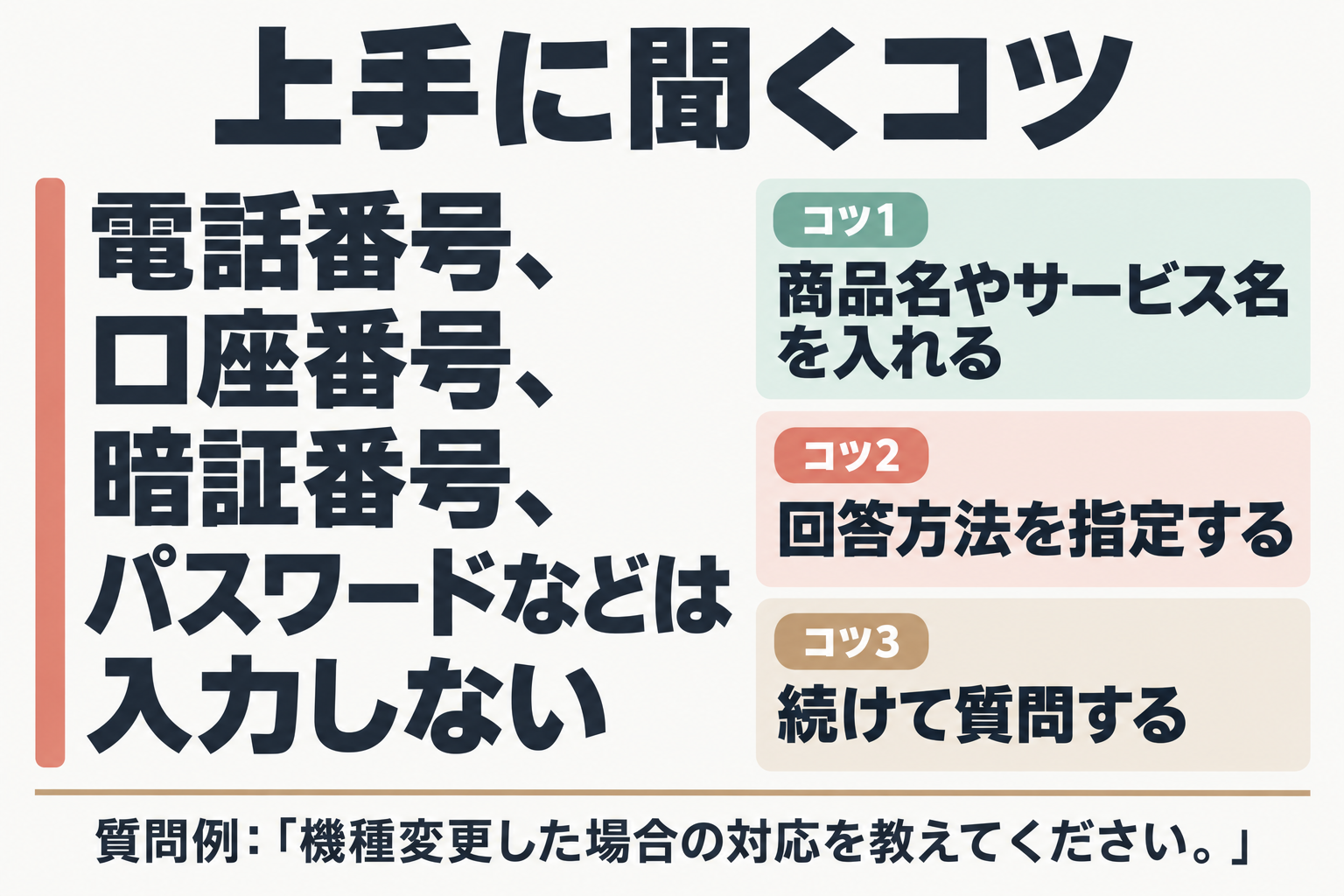 上手に聞くコツ

電話番号、
口座番号、
暗証番号、
パスワードなどは
入力しない

コツ1
商品名やサービス名を入れる

コツ2
回答方法を指定する

コツ3
続けて質問する

質問例:「機種変更した場合の対応を教えてください。」