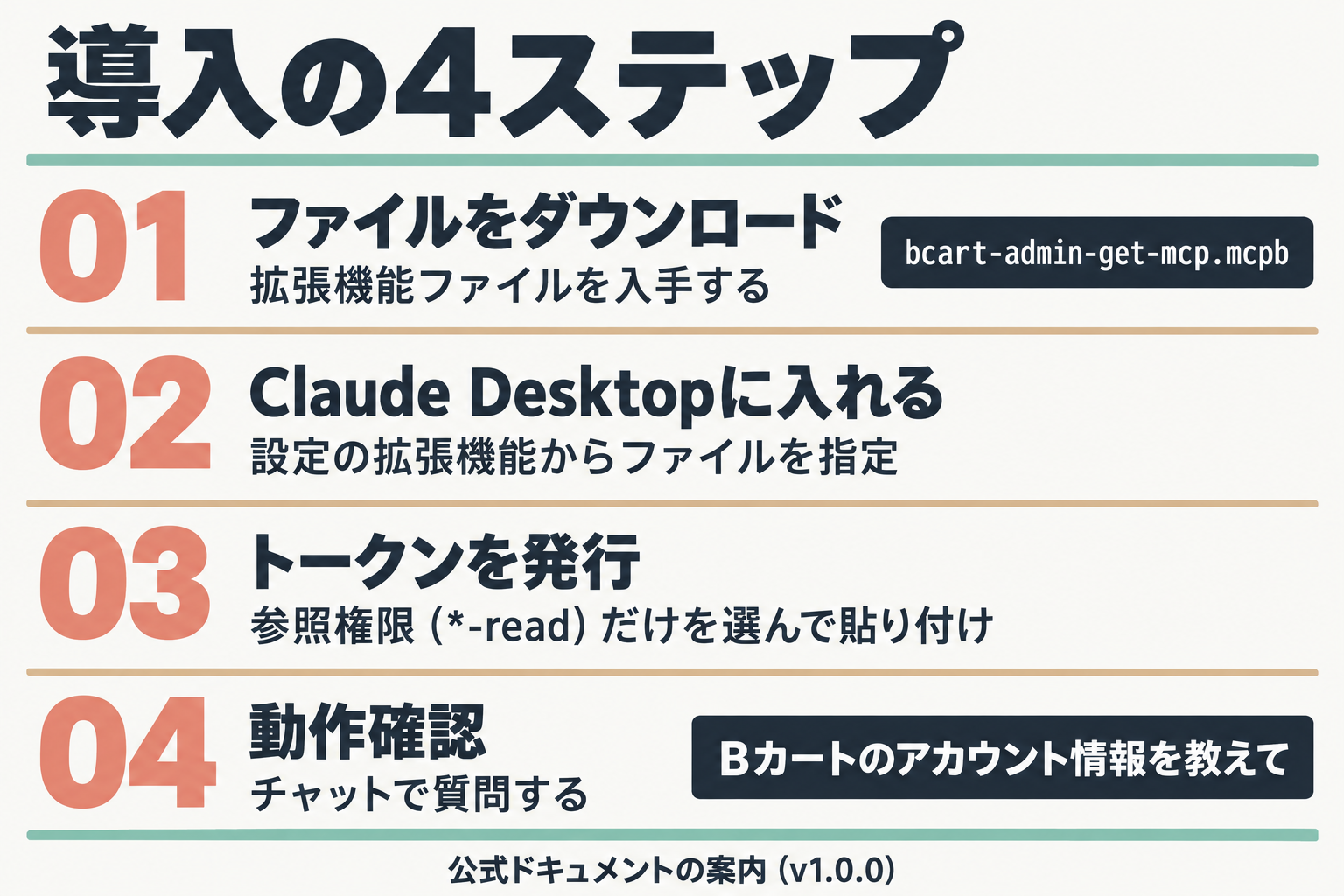 導入の4ステップ

01
ファイルをダウンロード
拡張機能ファイルを入手する

bcart-admin-get-mcp.mcpb

02
Claude Desktopに入れる
設定の拡張機能からファイルを指定

03
トークンを発行
参照権限(*-read)だけを選んで貼り付け

04
動作確認
チャットで質問する

Bカートのアカウント情報を教えて

公式ドキュメントの案内(v1.0.0)