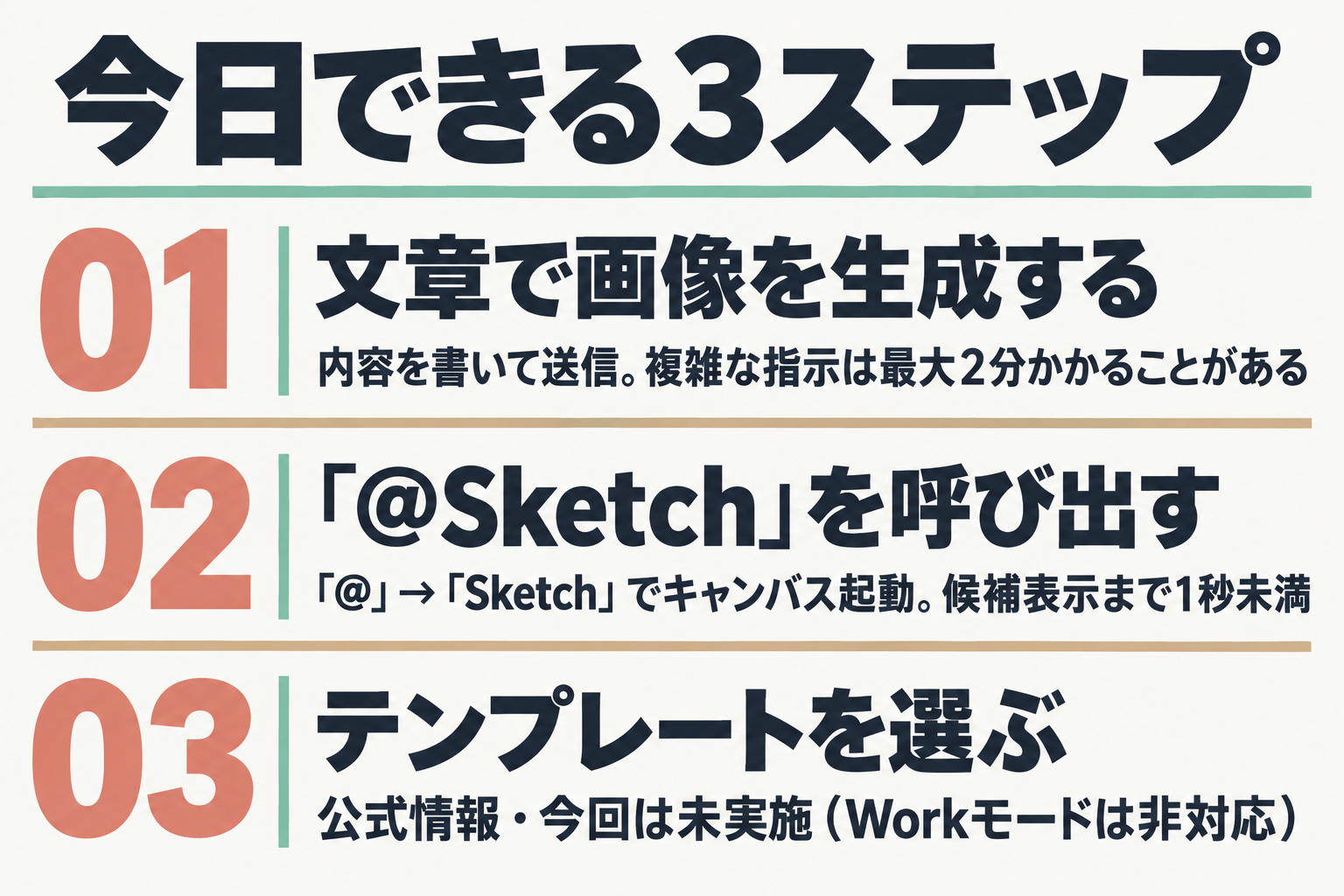 今日できる3ステップ

01

文章で画像を生成する

内容を書いて送信。複雑な指示は最大2分かかることがある

02

「@Sketch」を呼び出す

「@」→「Sketch」でキャンバス起動。候補表示まで1秒未満

03

テンプレートを選ぶ

公式情報・今回は未実施（Workモードは非対応）