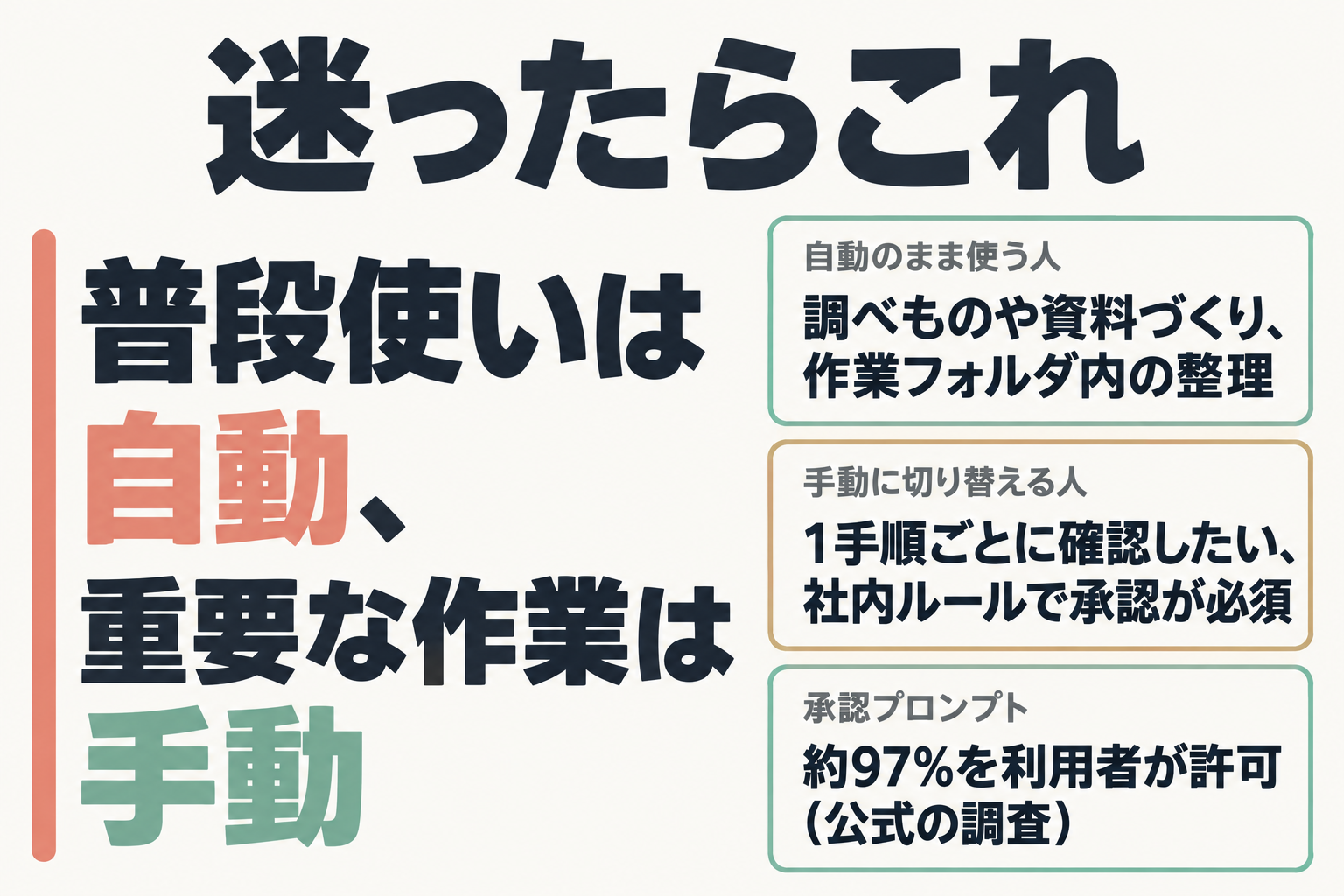 迷ったらこれ

普段使いは
自動、
重要な作業は
手動

自動のまま使う人

調べものや資料づくり、
作業フォルダ内の整理

手動に切り替える人

1手順ごとに確認したい、
社内ルールで承認が必須

承認プロンプト

約97%を利用者が許可
（公式の調査）