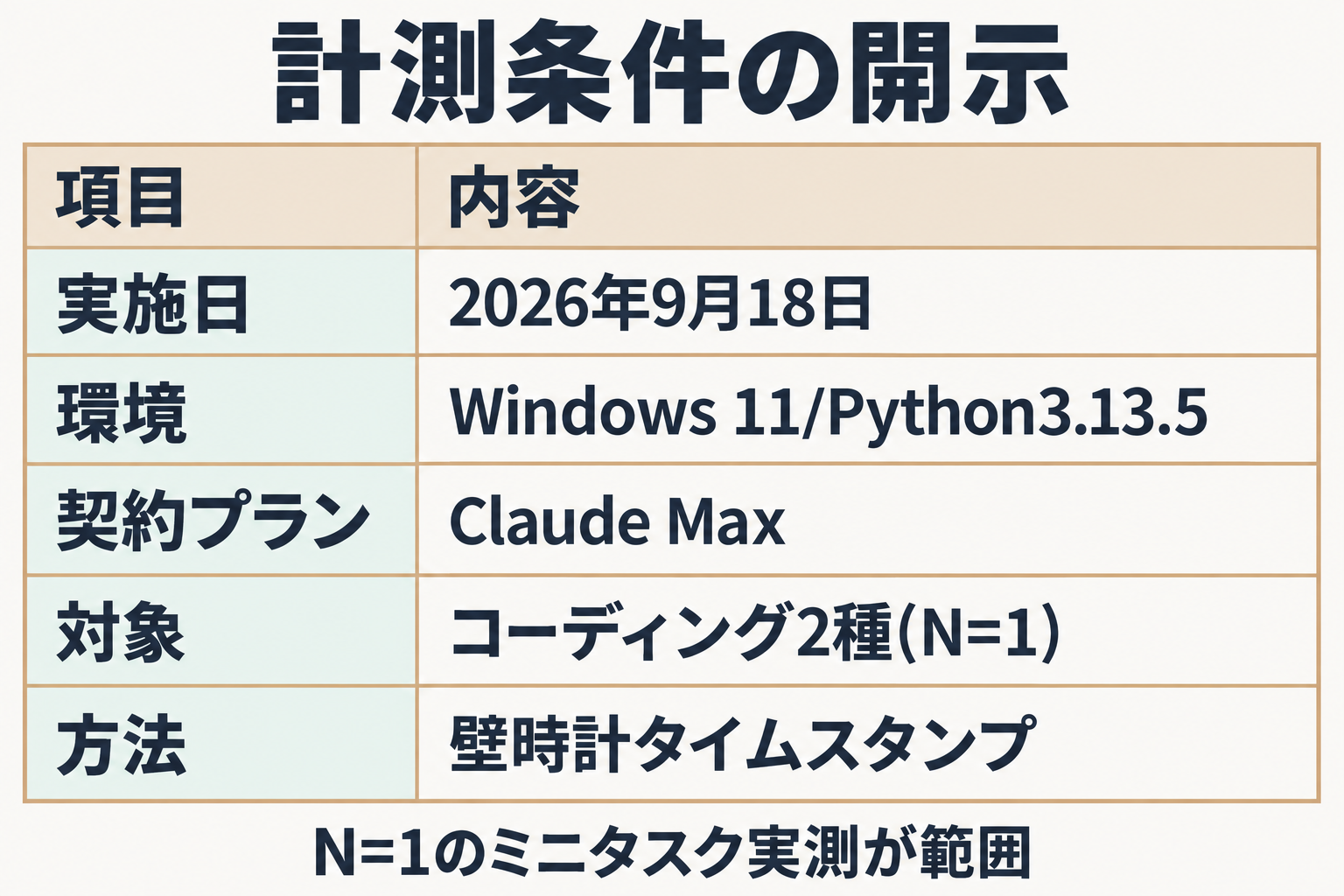 計測条件の開示

| 項目 | 内容 |
|---|---|
| 実施日 | 2026年9月18日 |
| 環境 | Windows 11/Python3.13.5 |
| 契約プラン | Claude Max |
| 対象 | コーディング2種(N=1) |
| 方法 | 壁時計タイムスタンプ |

N=1のミニタスク実測が範囲