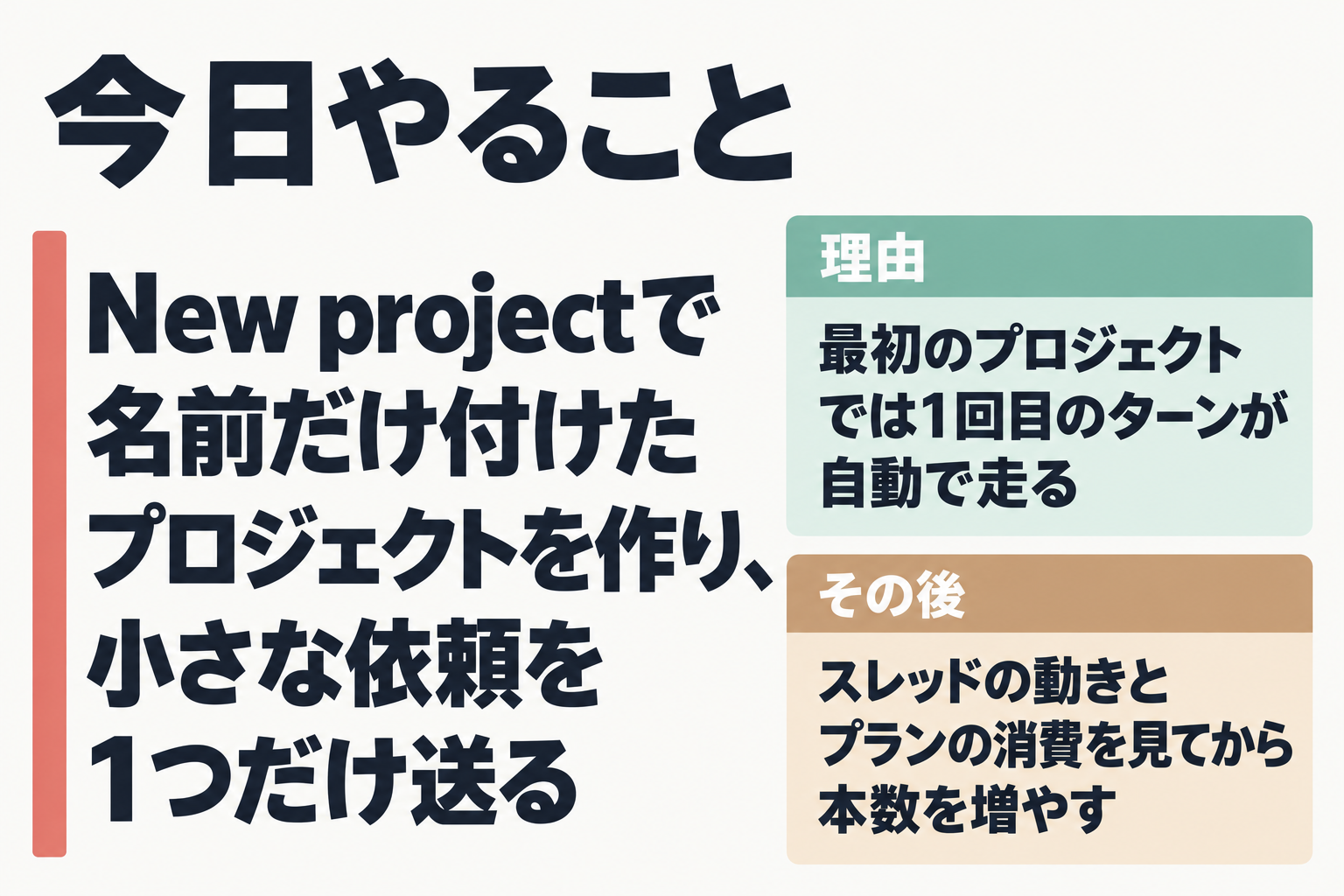 今日やること

New projectで名前だけ付けたプロジェクトを作り、小さな依頼を1つだけ送る

理由

最初のプロジェクトでは1回目のターンが自動で走る

その後

スレッドの動きとプランの消費を見てから本数を増やす