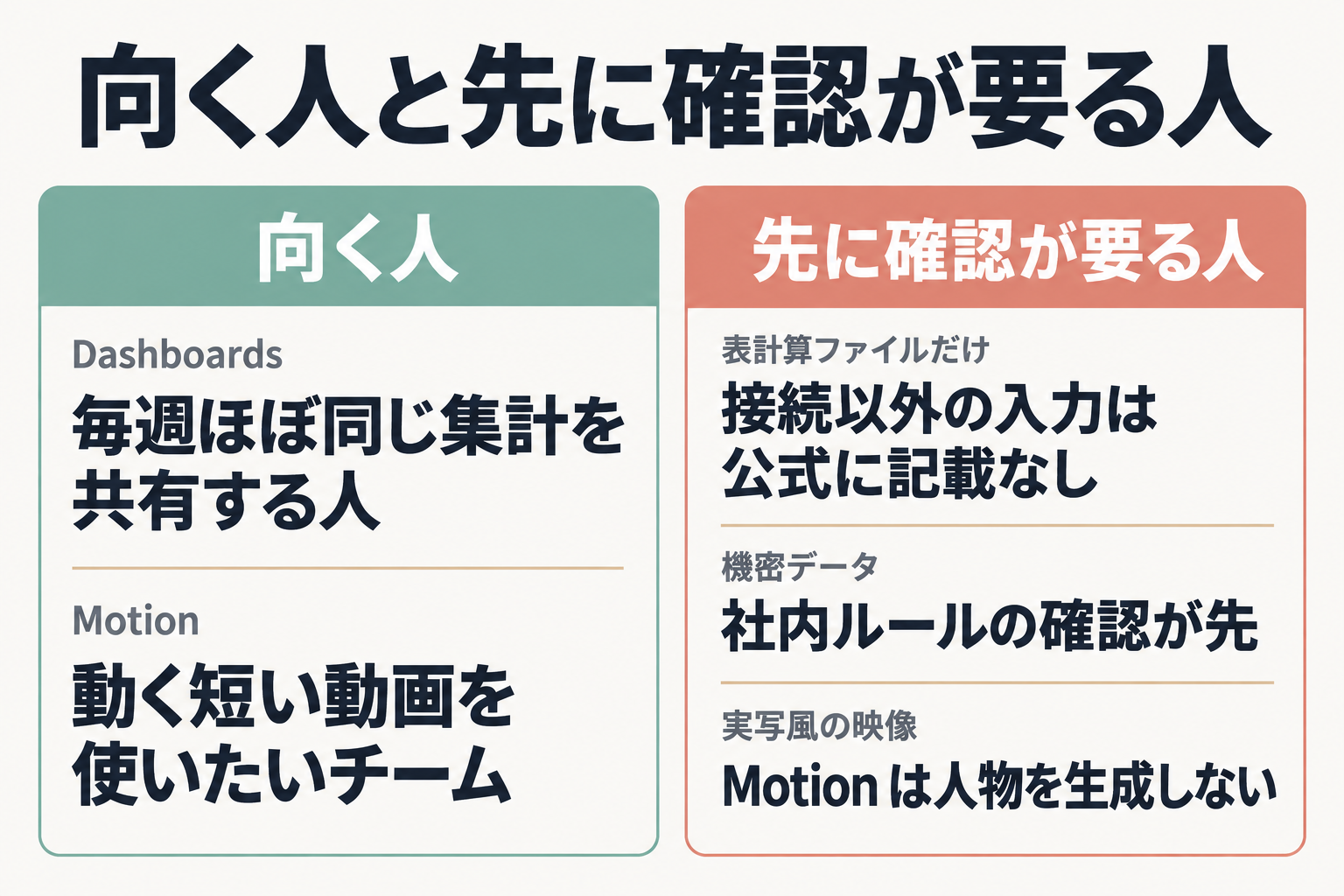 向く人と先に確認が要る人

向く人

Dashboards

毎週ほぼ同じ集計を共有する人

Motion

動く短い動画を使いたいチーム

先に確認が要る人

表計算ファイルだけ

接続以外の入力は公式に記載なし

機密データ

社内ルールの確認が先

実写風の映像

Motionは人物を生成しない