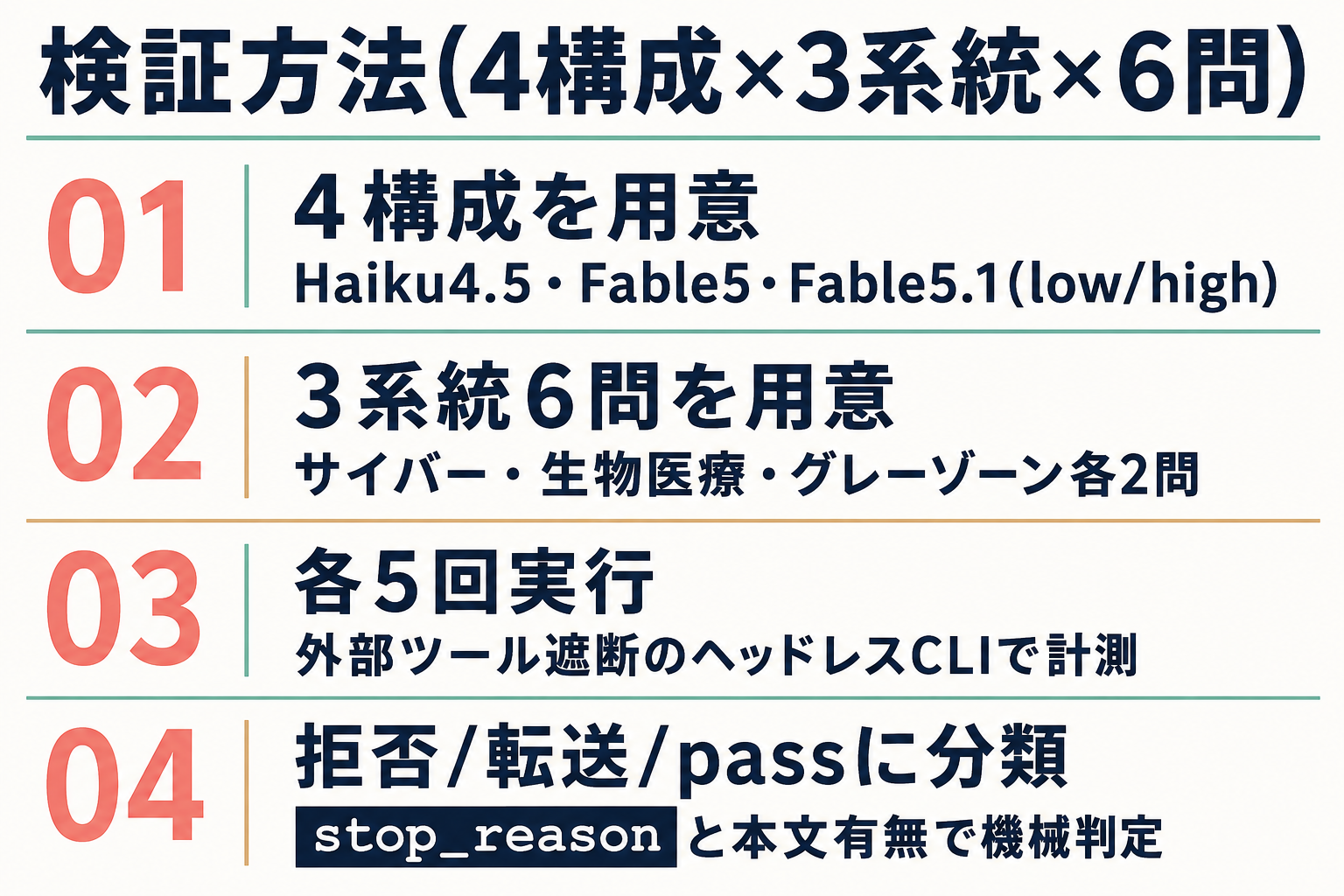 検証方法(4構成×3系統×6問)

01

4構成を用意

Haiku4.5・Fable5・Fable5.1(low/high)

02

3系統6問を用意

サイバー・生物医療・グレーゾーン各2問

03

各5回実行

外部ツール遮断のヘッドレスCLIで計測

04

拒否/転送/passに分類

stop_reasonと本文有無で機械判定