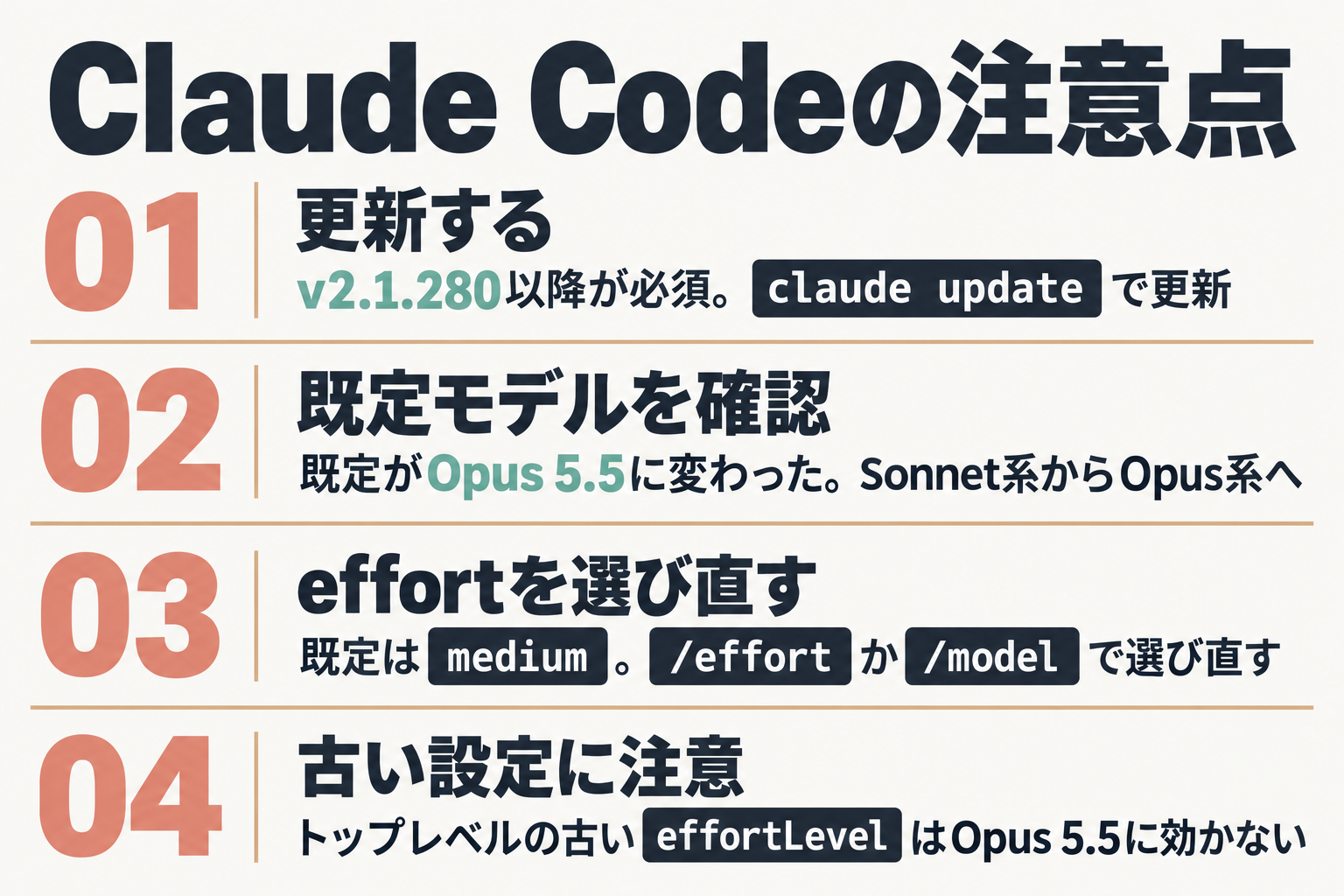 Claude Codeの注意点

01

更新する

v2.1.280以降が必須。 claude update で更新

02

既定モデルを確認

既定がOpus 5.5に変わった。Sonnet系からOpus系へ

03

effortを選び直す

既定は medium 。 /effort か /model で選び直す

04

古い設定に注意

トップレベルの古い effortLevel はOpus 5.5に効かない