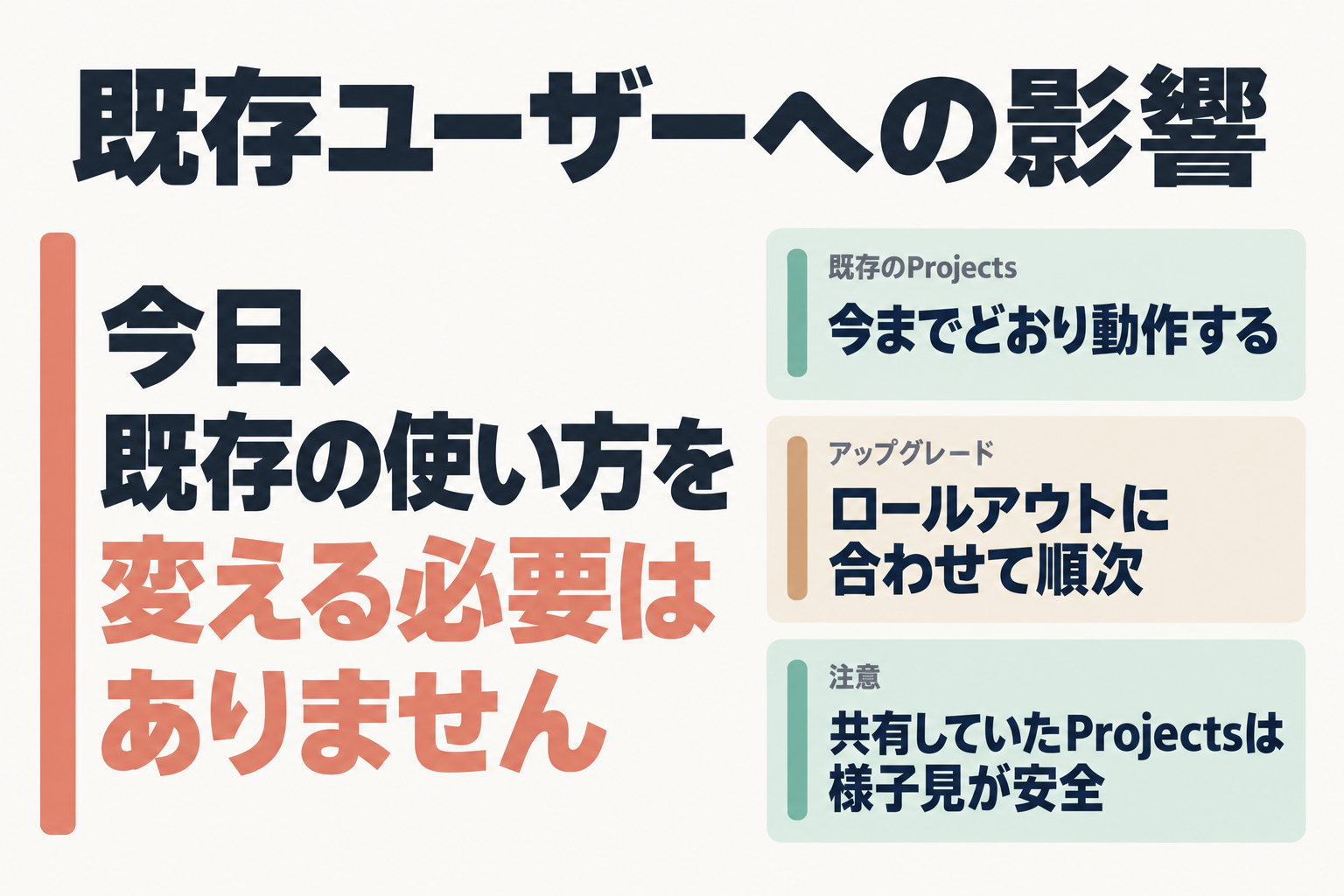 既存ユーザーへの影響

今日、
既存の使い方を
変える必要は
ありません

既存のProjects
今までどおり動作する

アップグレード
ロールアウトに
合わせて順次

注意
共有していたProjectsは
様子見が安全