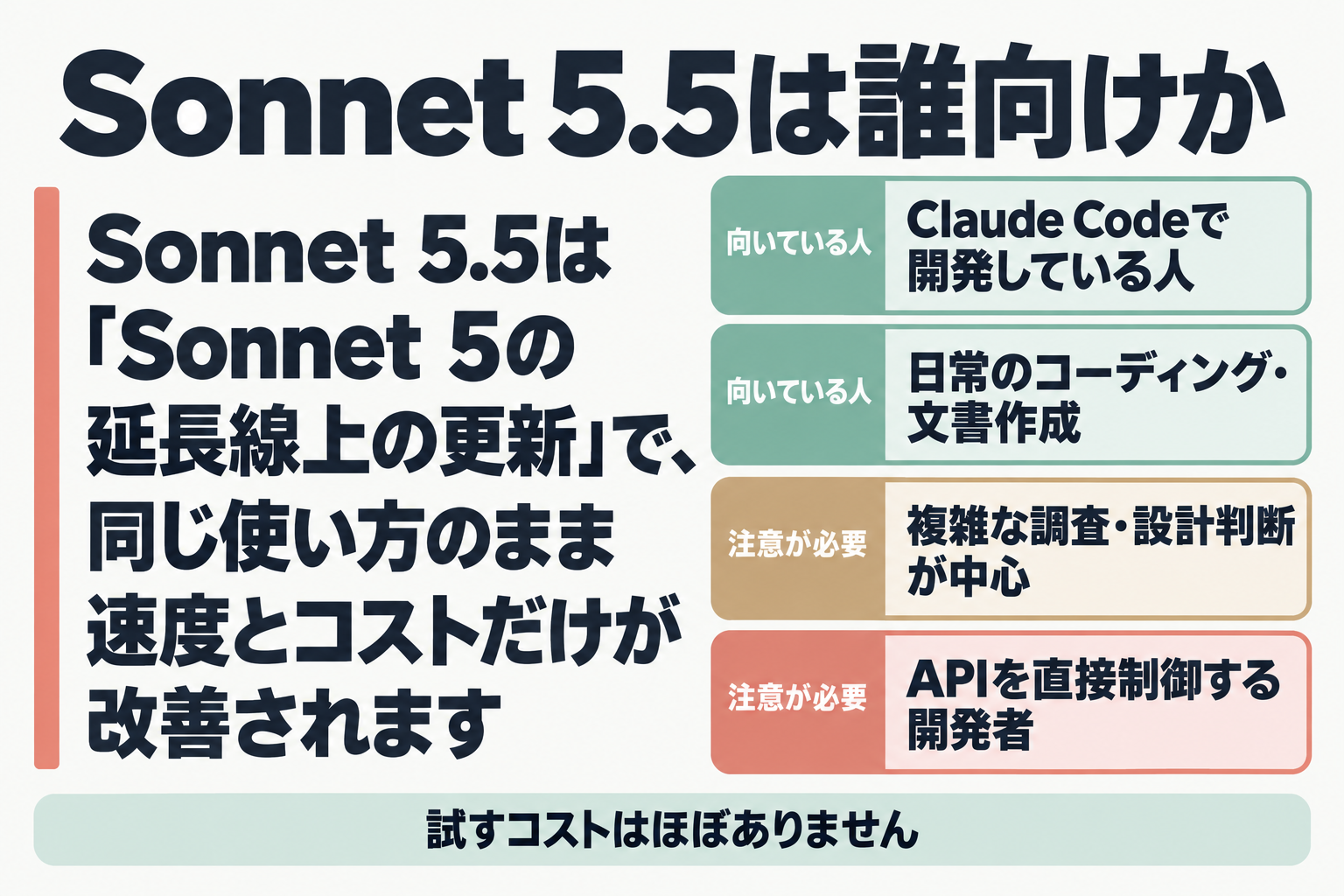 Sonnet 5.5は誰向けか

Sonnet 5.5は「Sonnet 5の延長線上の更新」で、同じ使い方のまま速度とコストだけが改善されます

向いている人
Claude Codeで開発している人

向いている人
日常のコーディング・文書作成

注意が必要
複雑な調査・設計判断が中心

注意が必要
APIを直接制御する開発者

試すコストはほぼありません