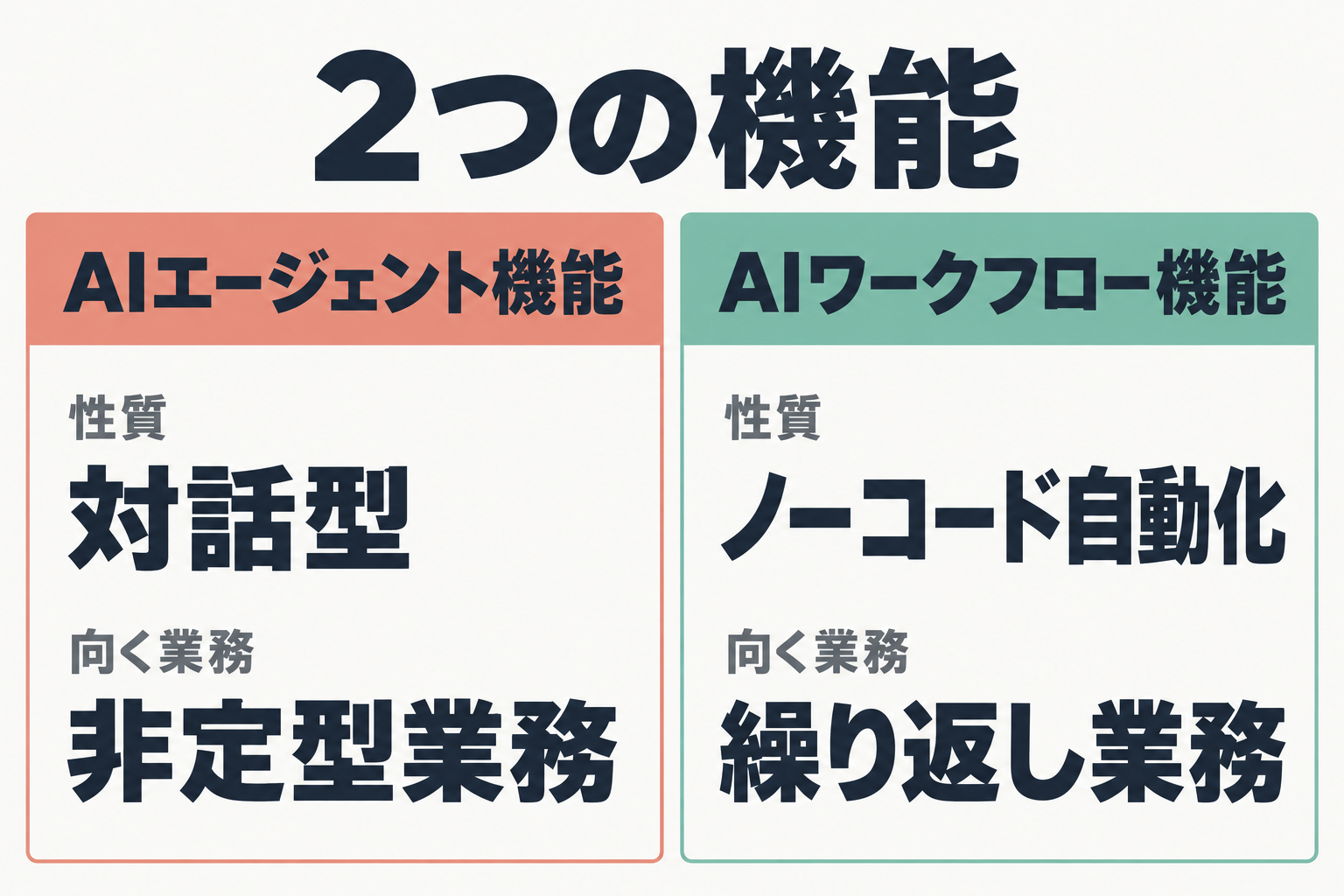 2つの機能

AIエージェント機能

性質

対話型

向く業務

非定型業務

AIワークフロー機能

性質

ノーコード自動化

向く業務

繰り返し業務