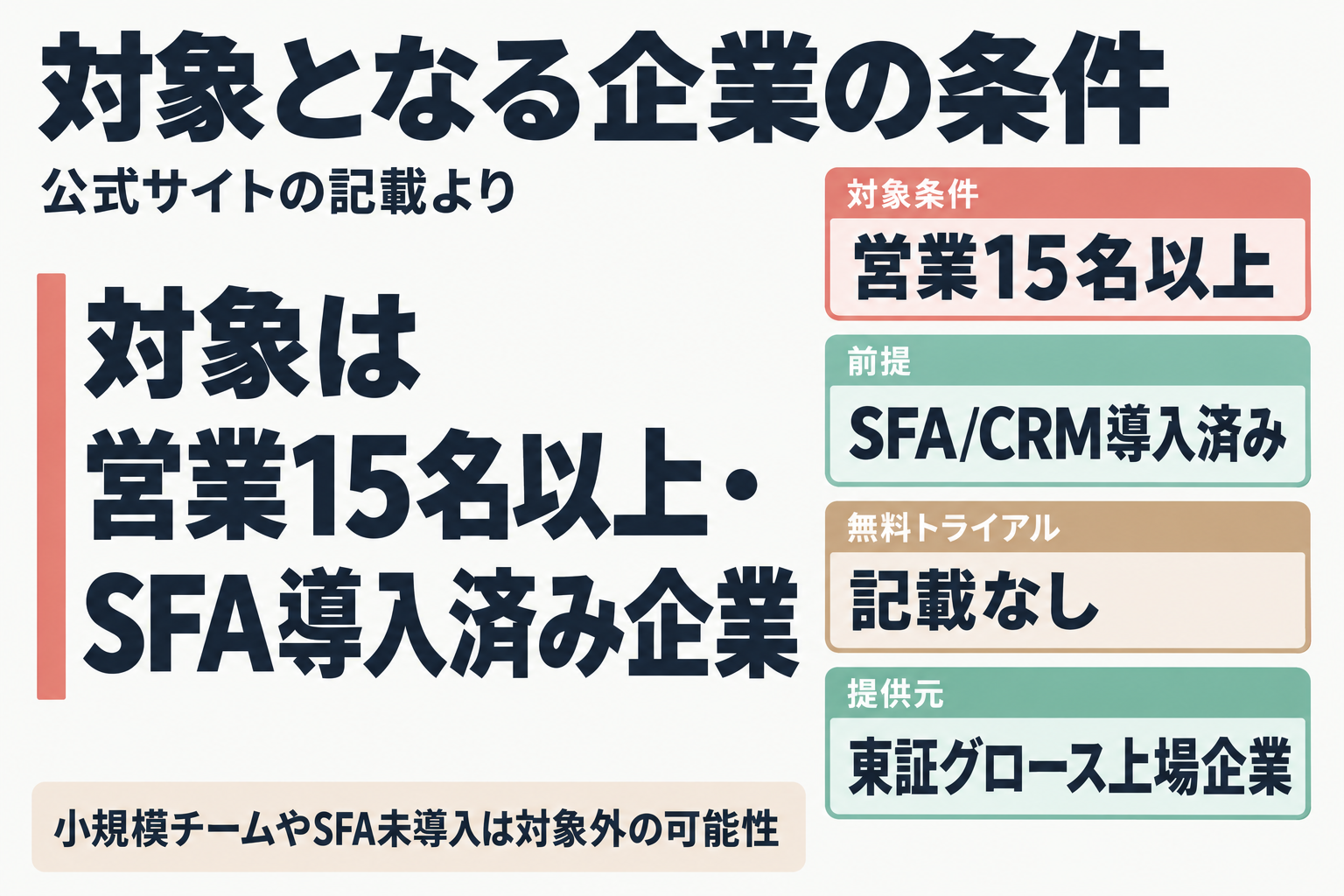 対象となる企業の条件

公式サイトの記載より

対象は
営業15名以上・
SFA導入済み企業

小規模チームやSFA未導入は対象外の可能性

対象条件

営業15名以上

前提

SFA/CRM導入済み

無料トライアル

記載なし

提供元

東証グロース上場企業