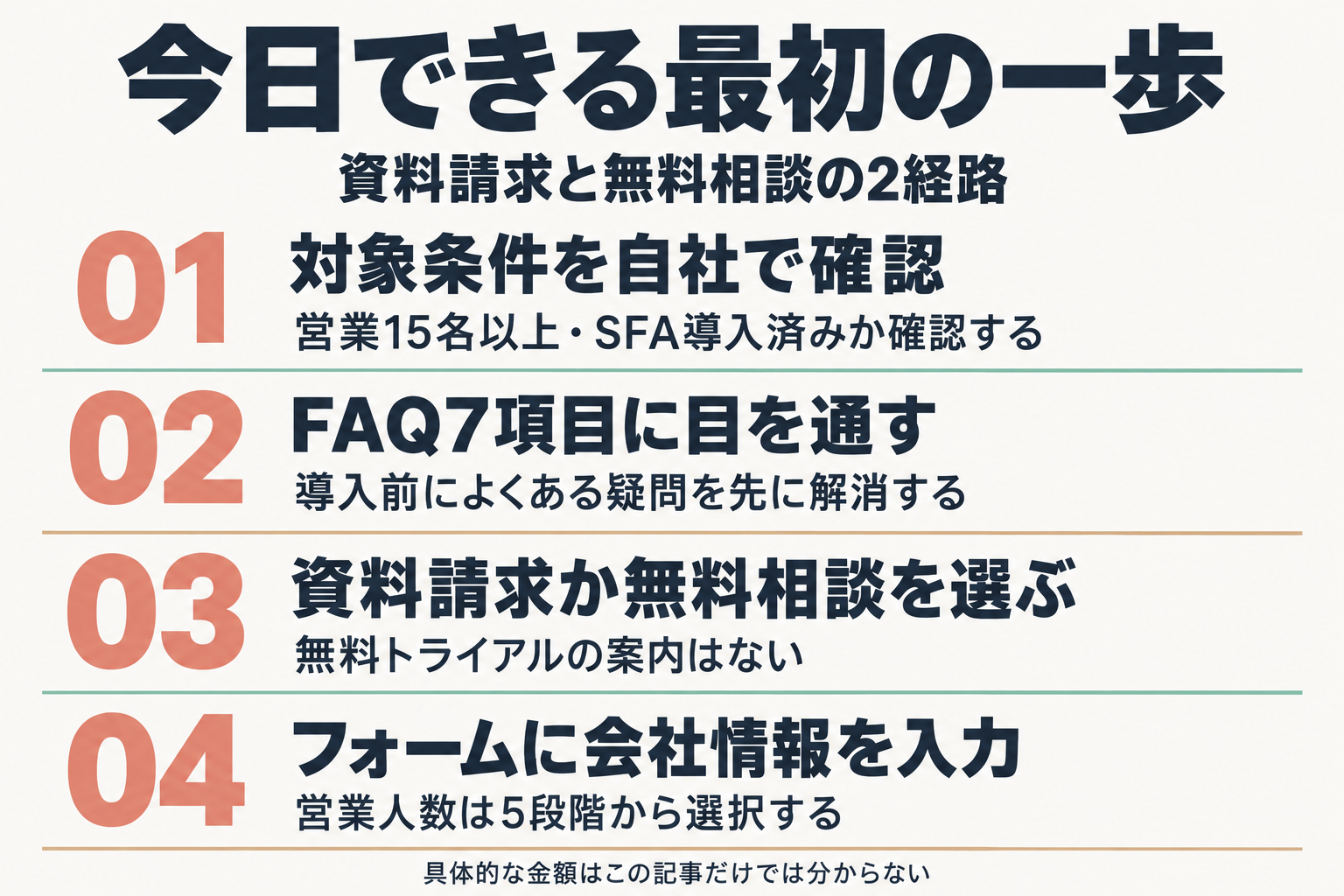 今日できる最初の一歩

資料請求と無料相談の2経路

01

対象条件を自社で確認

営業15名以上・SFA導入済みか確認する

02

FAQ7項目に目を通す

導入前によくある疑問を先に解消する

03

資料請求か無料相談を選ぶ

無料トライアルの案内はない

04

フォームに会社情報を入力

営業人数は5段階から選択する

具体的な金額はこの記事だけでは分からない