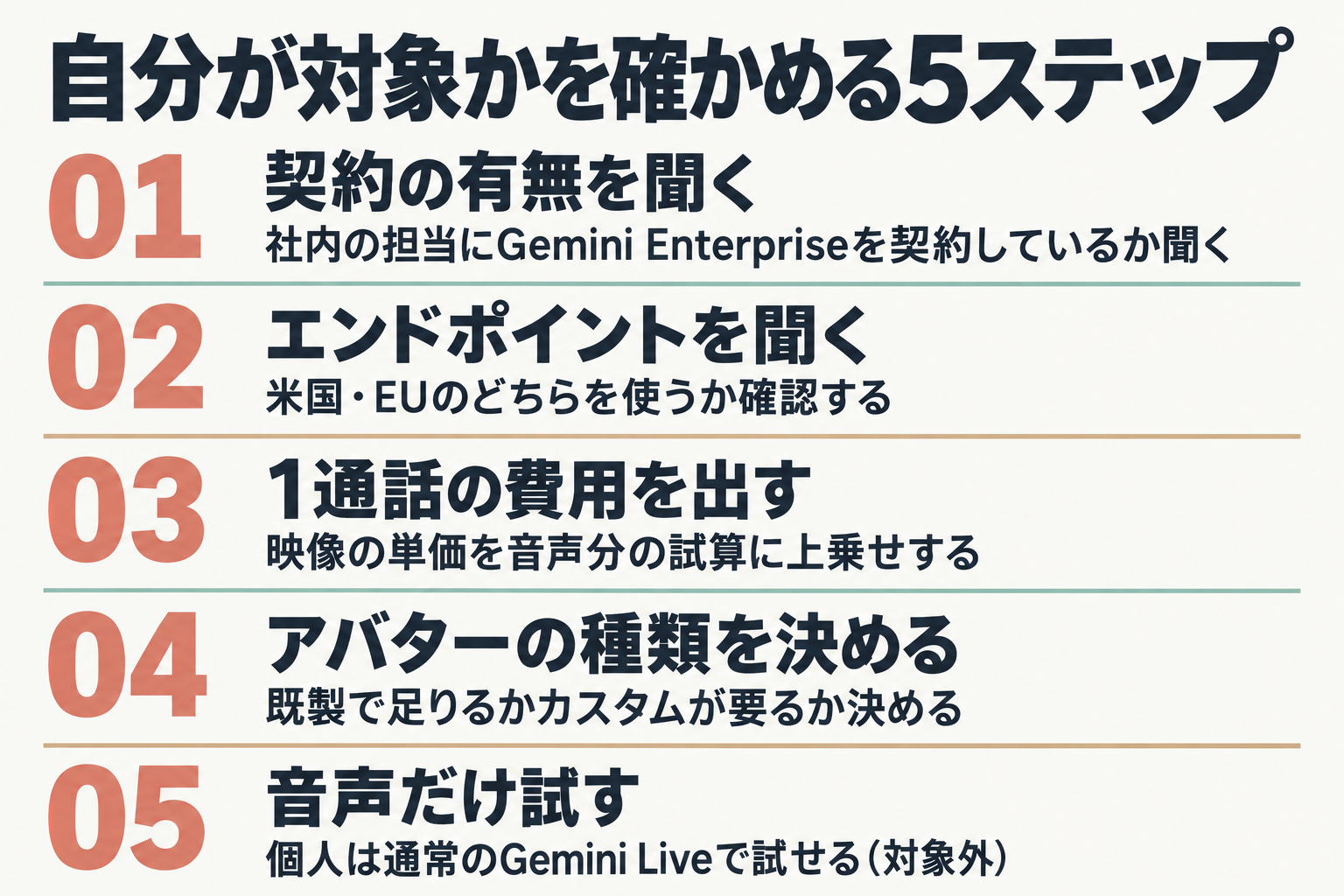 自分が対象かを確かめる5ステップ

01
契約の有無を聞く
社内の担当にGemini Enterpriseを契約しているか聞く

02
エンドポイントを聞く
米国・EUのどちらを使うか確認する

03
1通話の費用を出す
映像の単価を音声分の試算に上乗せする

04
アバターの種類を決める
既製で足りるかカスタムが要るか決める

05
音声だけ試す
個人は通常のGemini Liveで試せる(対象外)