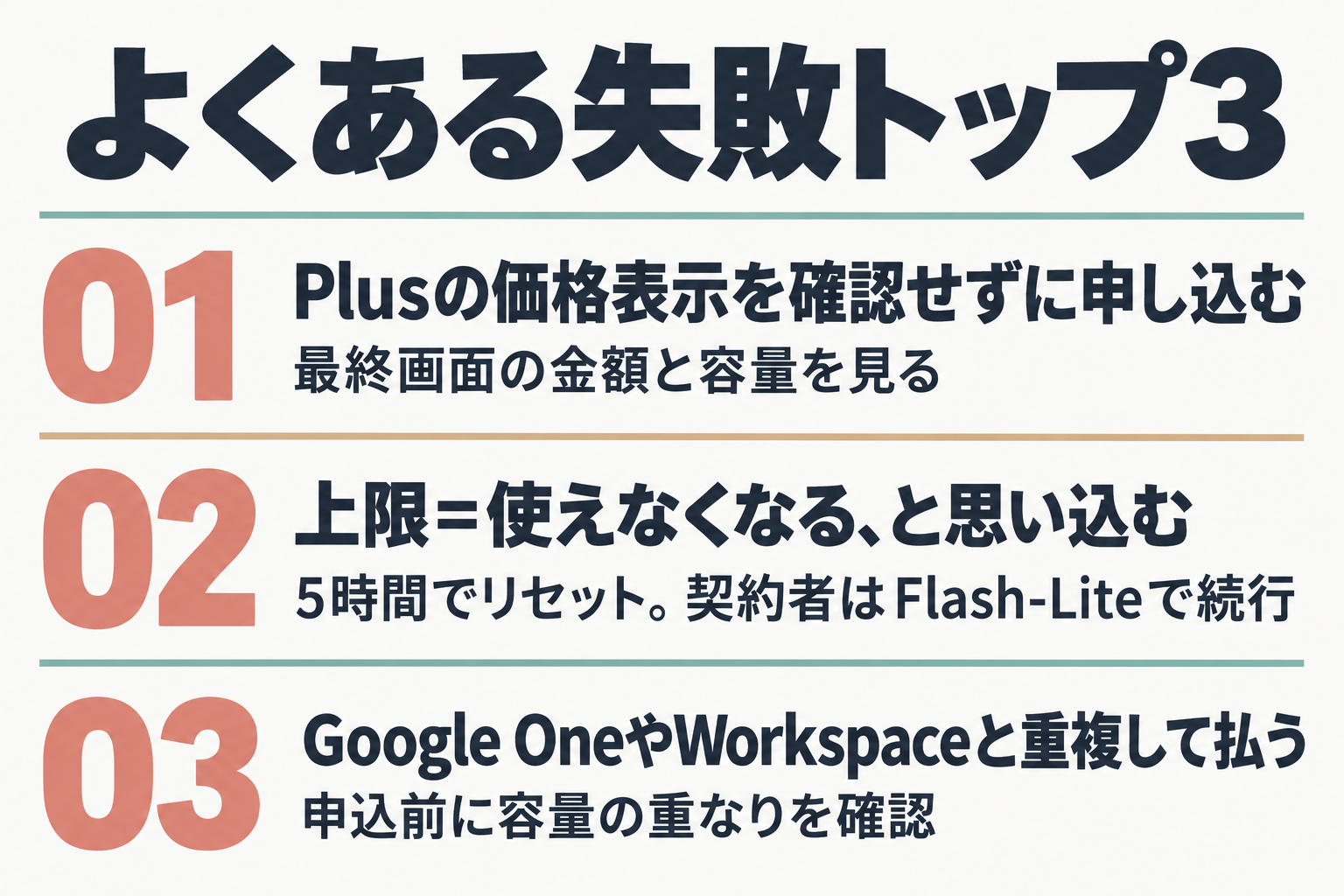 よくある失敗トップ3

01
Plusの価格表示を確認せずに申し込む
最終画面の金額と容量を見る

02
上限=使えなくなる、と思い込む
5時間でリセット。契約者はFlash-Liteで続行

03
Google OneやWorkspaceと重複して払う
申込前に容量の重なりを確認