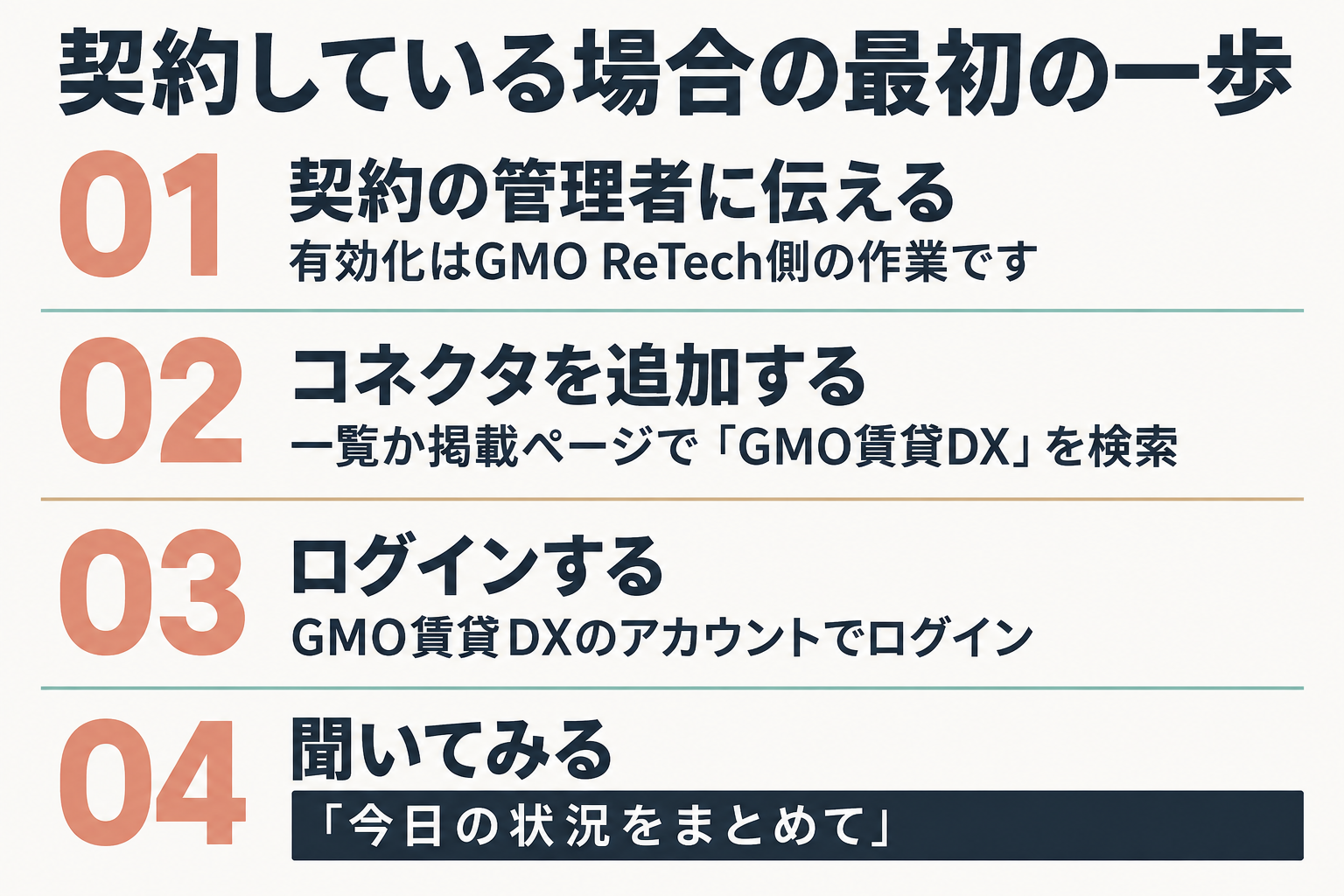 契約している場合の最初の一歩

01
契約の管理者に伝える
有効化はGMO ReTech側の作業です

02
コネクタを追加する
一覧か掲載ページで「GMO賃貸DX」を検索

03
ログインする
GMO賃貸DXのアカウントでログイン

04
聞いてみる
「今日の状況をまとめて」