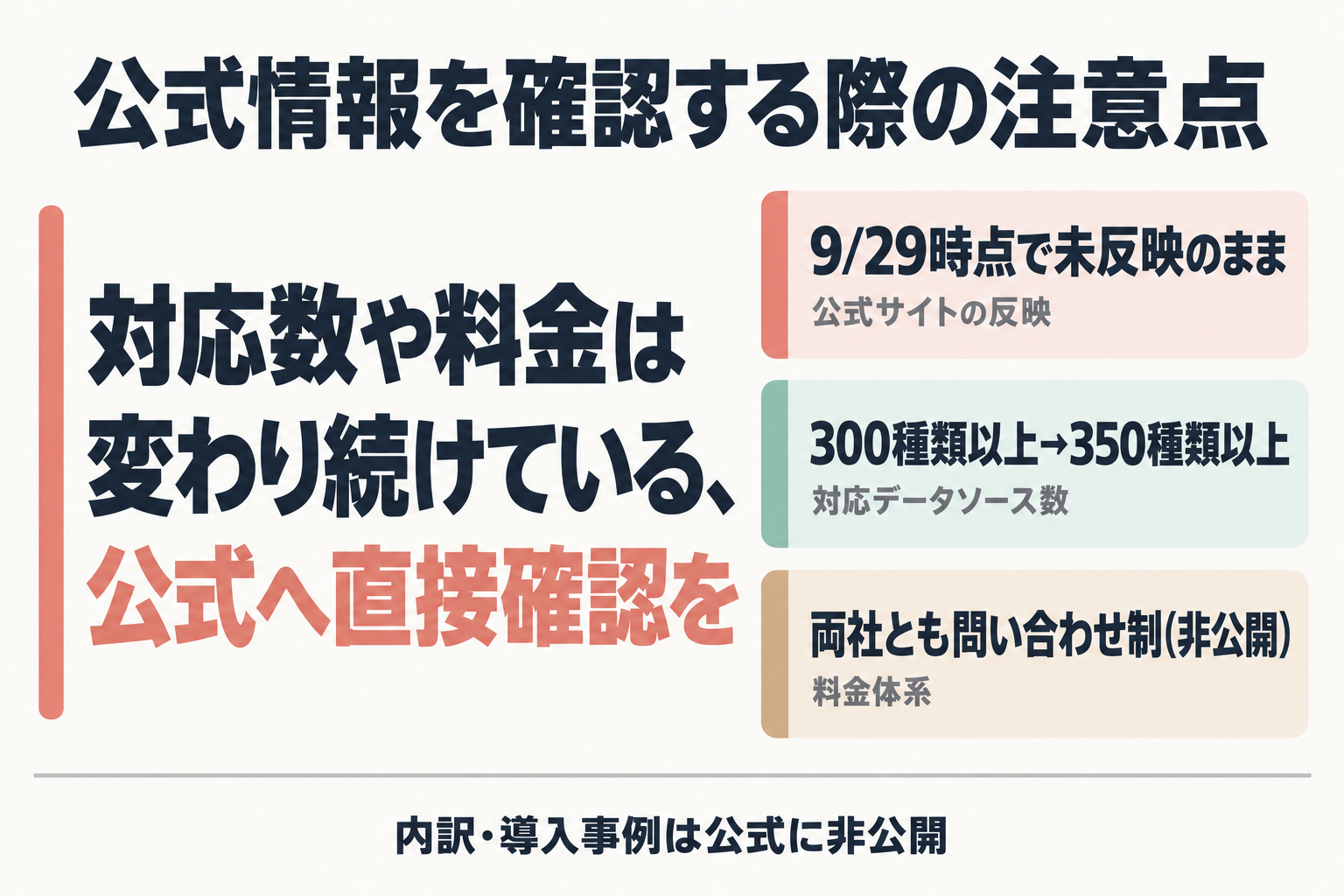 公式情報を確認する際の注意点

対応数や料金は
変わり続けている、
公式へ直接確認を

9/29時点で未反映のまま
公式サイトの反映

300種類以上→350種類以上
対応データソース数

両社とも問い合わせ制(非公開)
料金体系

内訳・導入事例は公式に非公開