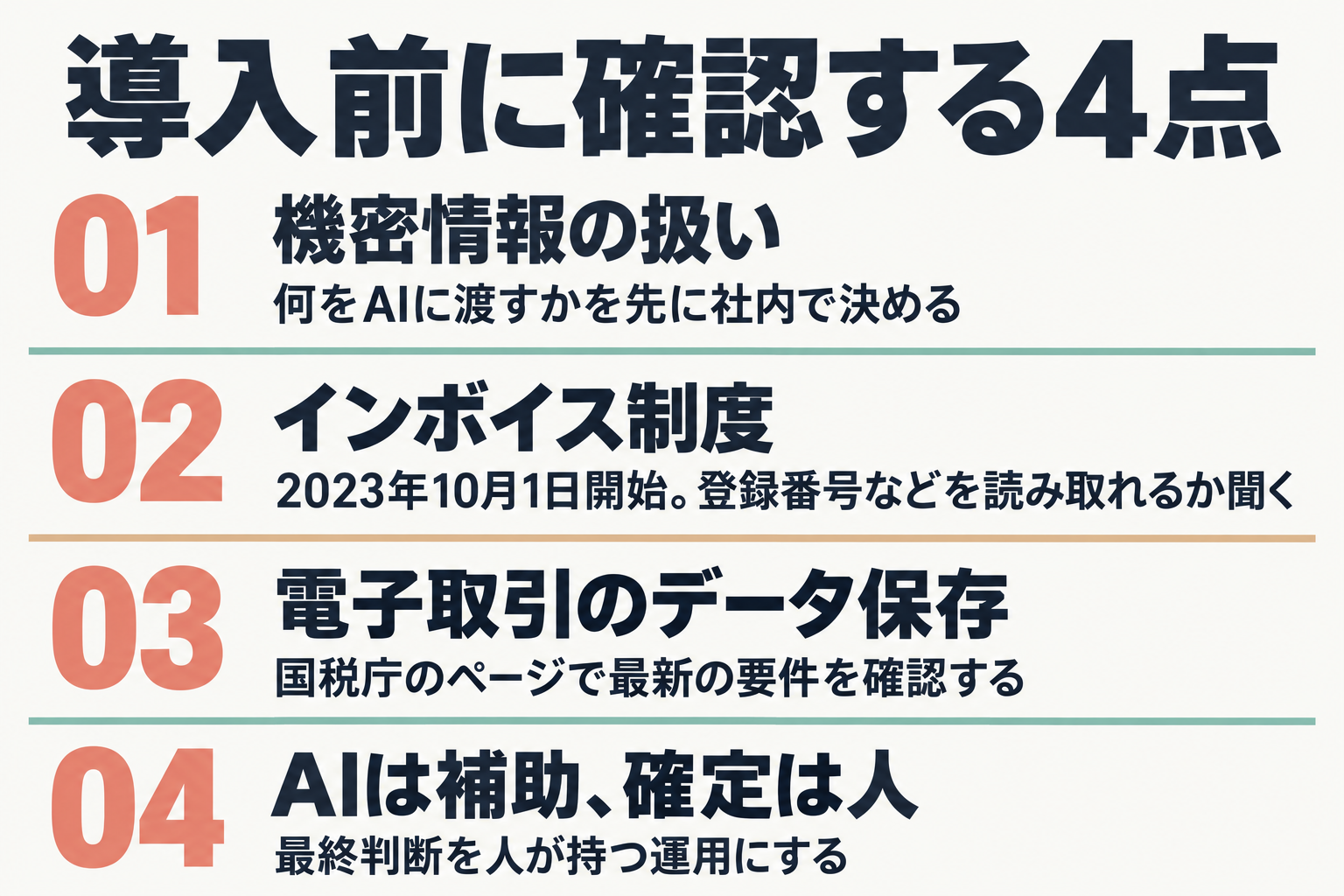 導入前に確認する4点

01
機密情報の扱い
何をAIに渡すかを先に社内で決める

02
インボイス制度
2023年10月1日開始。登録番号などを読み取れるか聞く

03
電子取引のデータ保存
国税庁のページで最新の要件を確認する

04
AIは補助、確定は人
最終判断を人が持つ運用にする