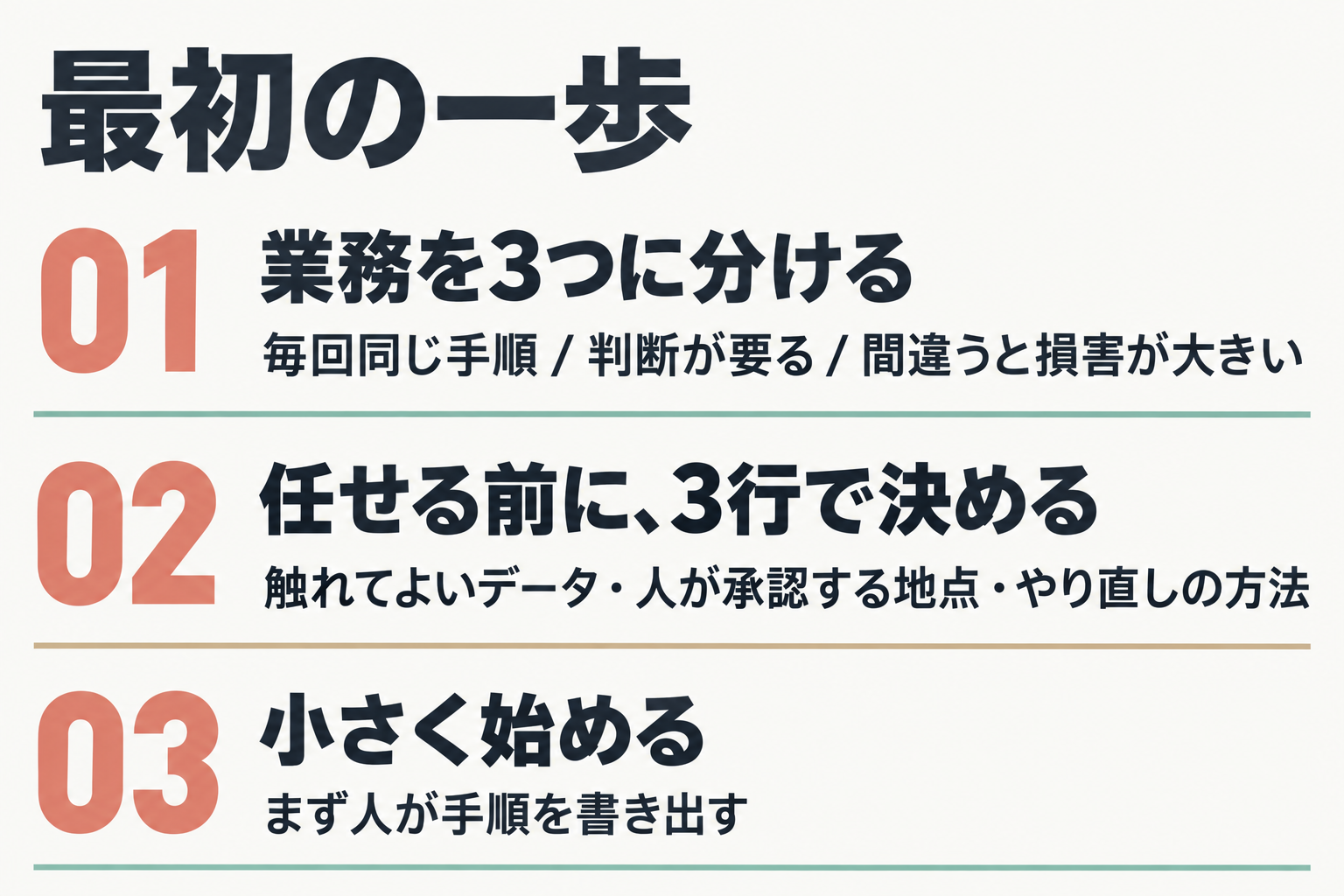 最初の一歩

01

業務を3つに分ける

毎回同じ手順 / 判断が要る / 間違うと損害が大きい

02

任せる前に、3行で決める

触れてよいデータ・人が承認する地点・やり直しの方法

03

小さく始める

まず人が手順を書き出す