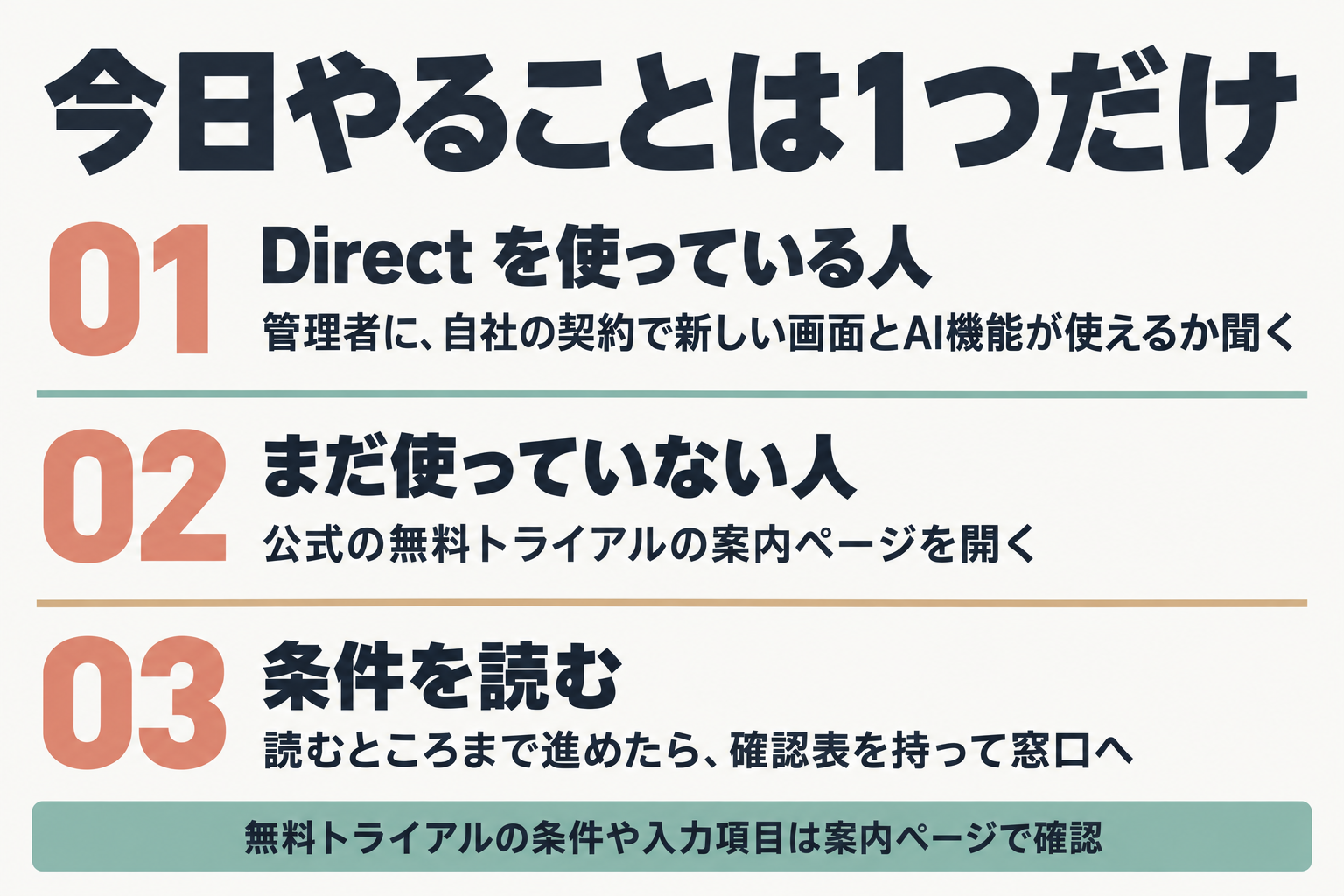 今日やることは1つだけ

01

Directを使っている人

管理者に、自社の契約で新しい画面とAI機能が使えるか聞く

02

まだ使っていない人

公式の無料トライアルの案内ページを開く

03

条件を読む

読むところまで進めたら、確認表を持って窓口へ

無料トライアルの条件や入力項目は案内ページで確認