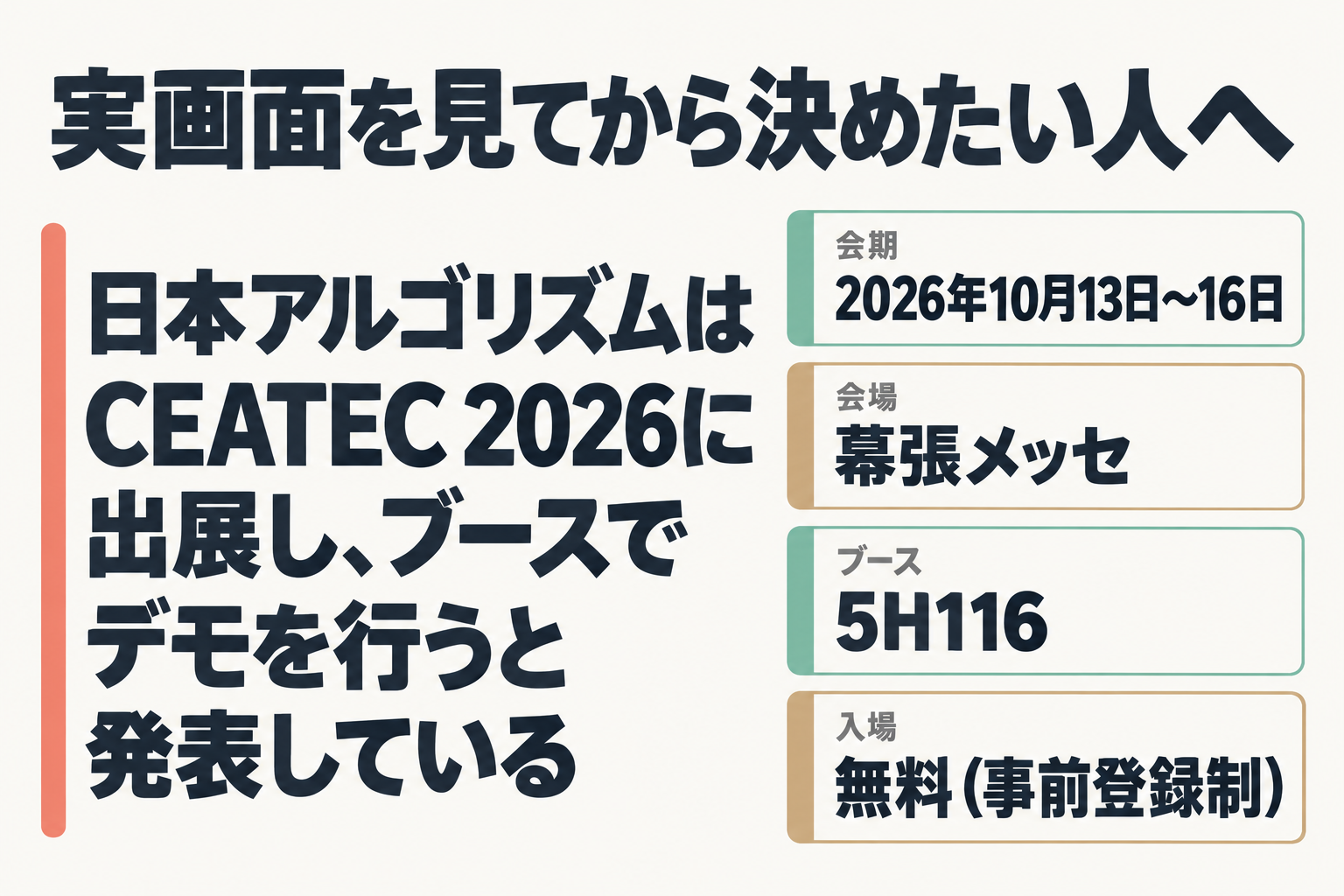 実画面を見てから決めたい人へ

日本アルゴリズムはCEATEC 2026に出展し、ブースでデモを行うと発表している

会期
2026年10月13日~16日

会場
幕張メッセ

ブース
5H116

入場
無料(事前登録制)