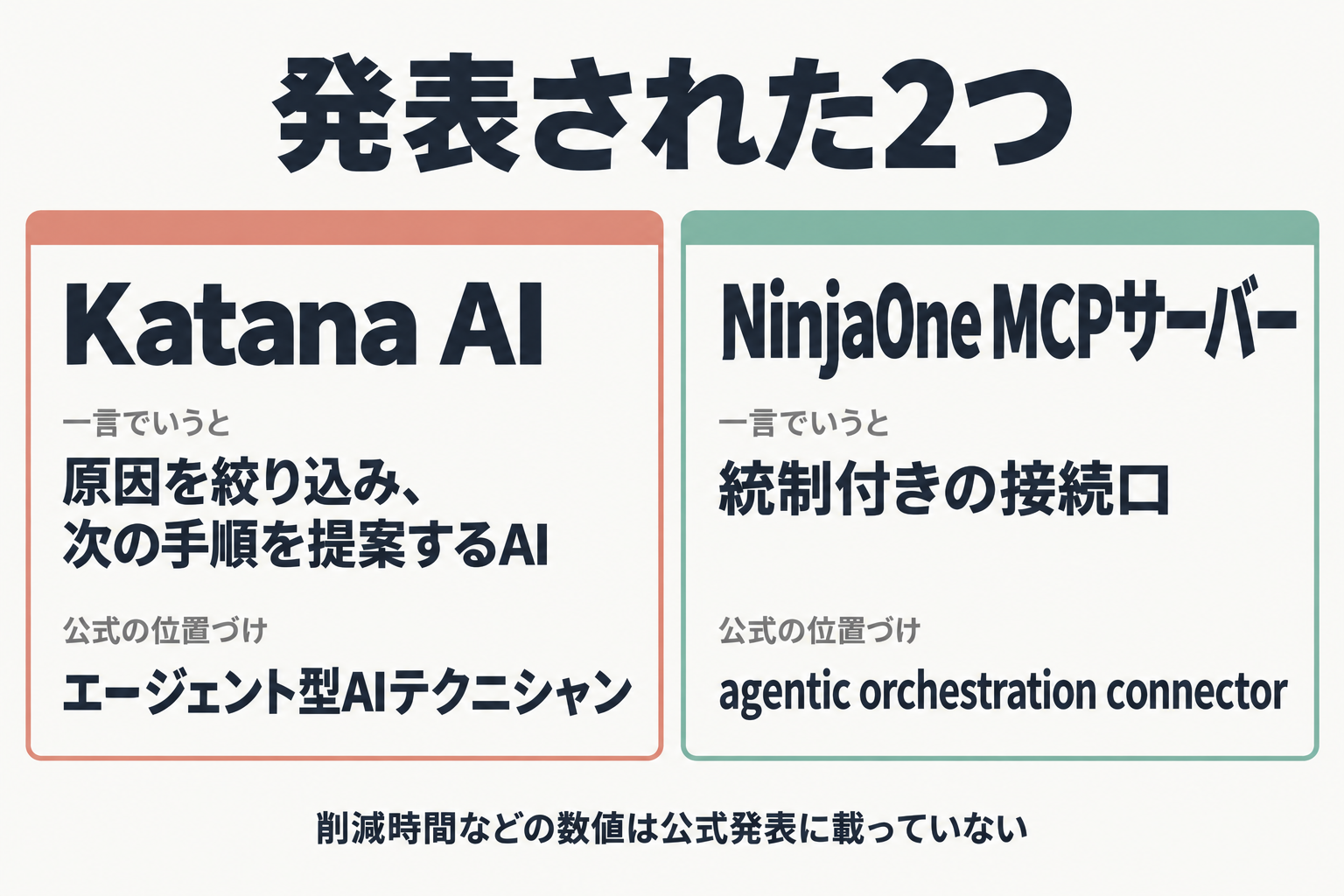 発表された2つ

Katana AI

一言でいうと

原因を絞り込み、
次の手順を提案するAI

公式の位置づけ

エージェント型AIテクニシャン

NinjaOne MCPサーバー

一言でいうと

統制付きの接続口

公式の位置づけ

agentic orchestration connector

削減時間などの数値は公式発表に載っていない