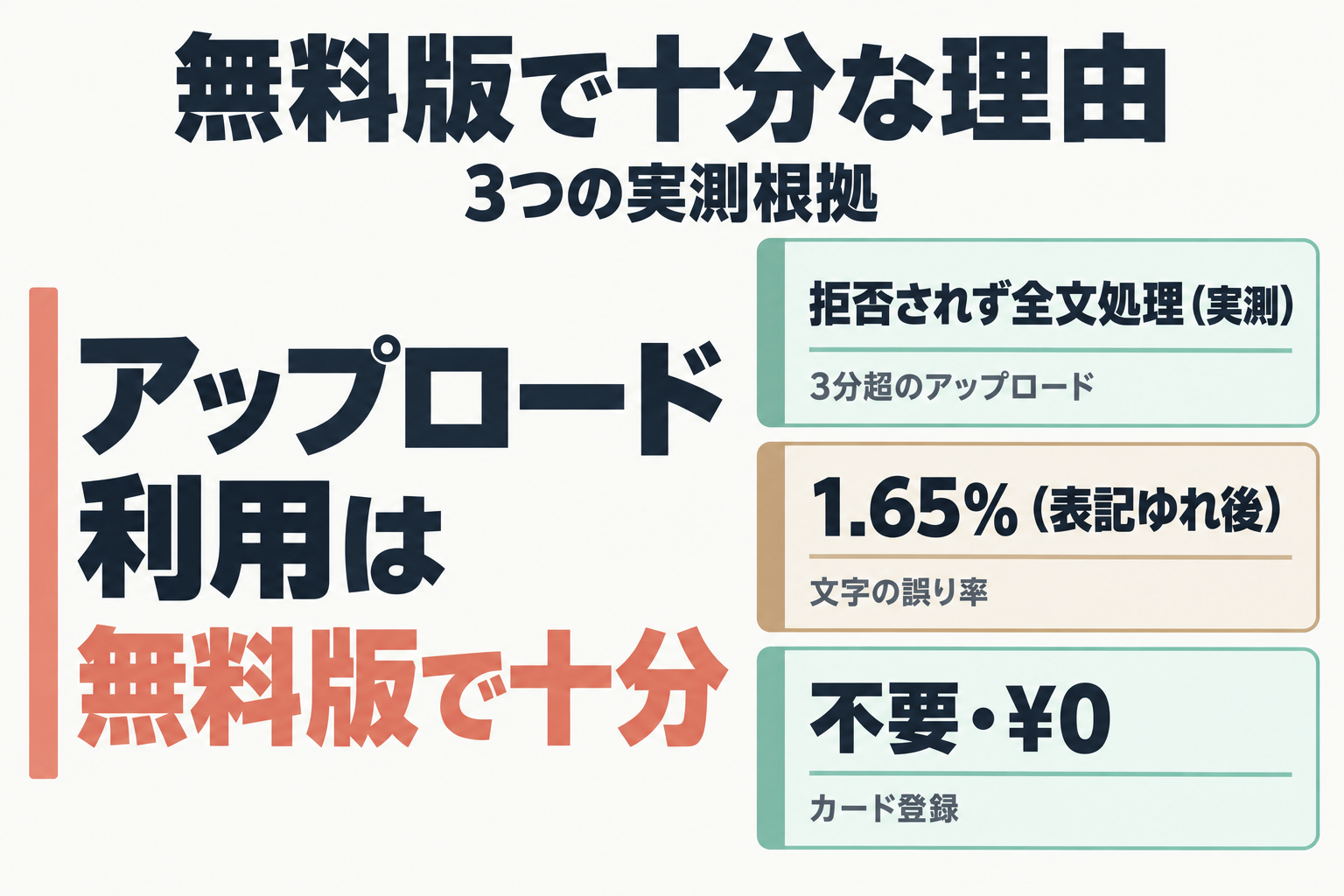 無料版で十分な理由
3つの実測根拠

アップロード
利用は
無料版で十分

拒否されず全文処理（実測）
3分超のアップロード

1.65%（表記ゆれ後）
文字の誤り率

不要・¥0
カード登録