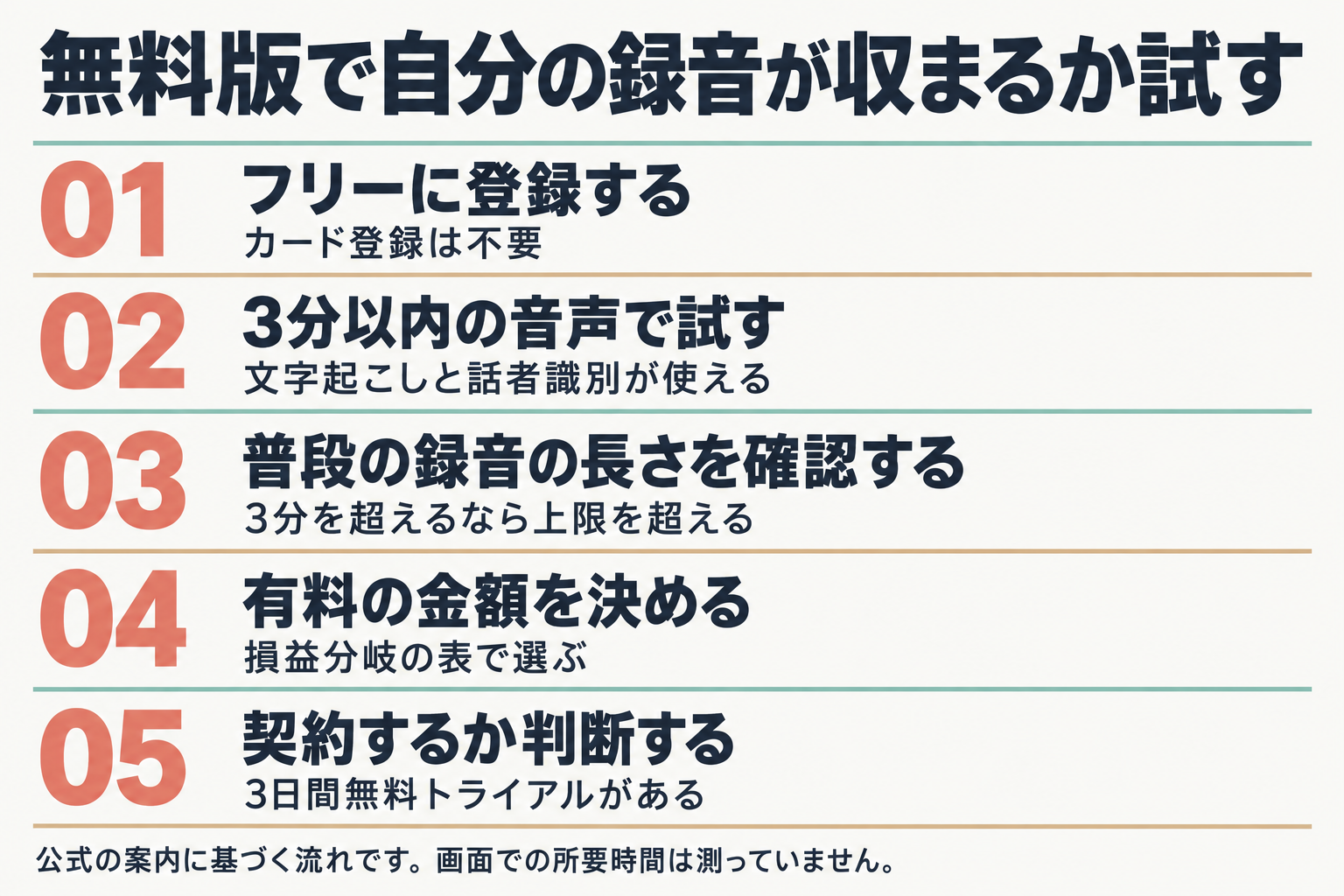 無料版で自分の録音が収まるか試す

01
フリーに登録する
カード登録は不要

02
3分以内の音声で試す
文字起こしと話者識別が使える

03
普段の録音の長さを確認する
3分を超えるなら上限を超える

04
有料の金額を決める
損益分岐の表で選ぶ

05
契約するか判断する
3日間無料トライアルがある

公式の案内に基づく流れです。画面での所要時間は測っていません。