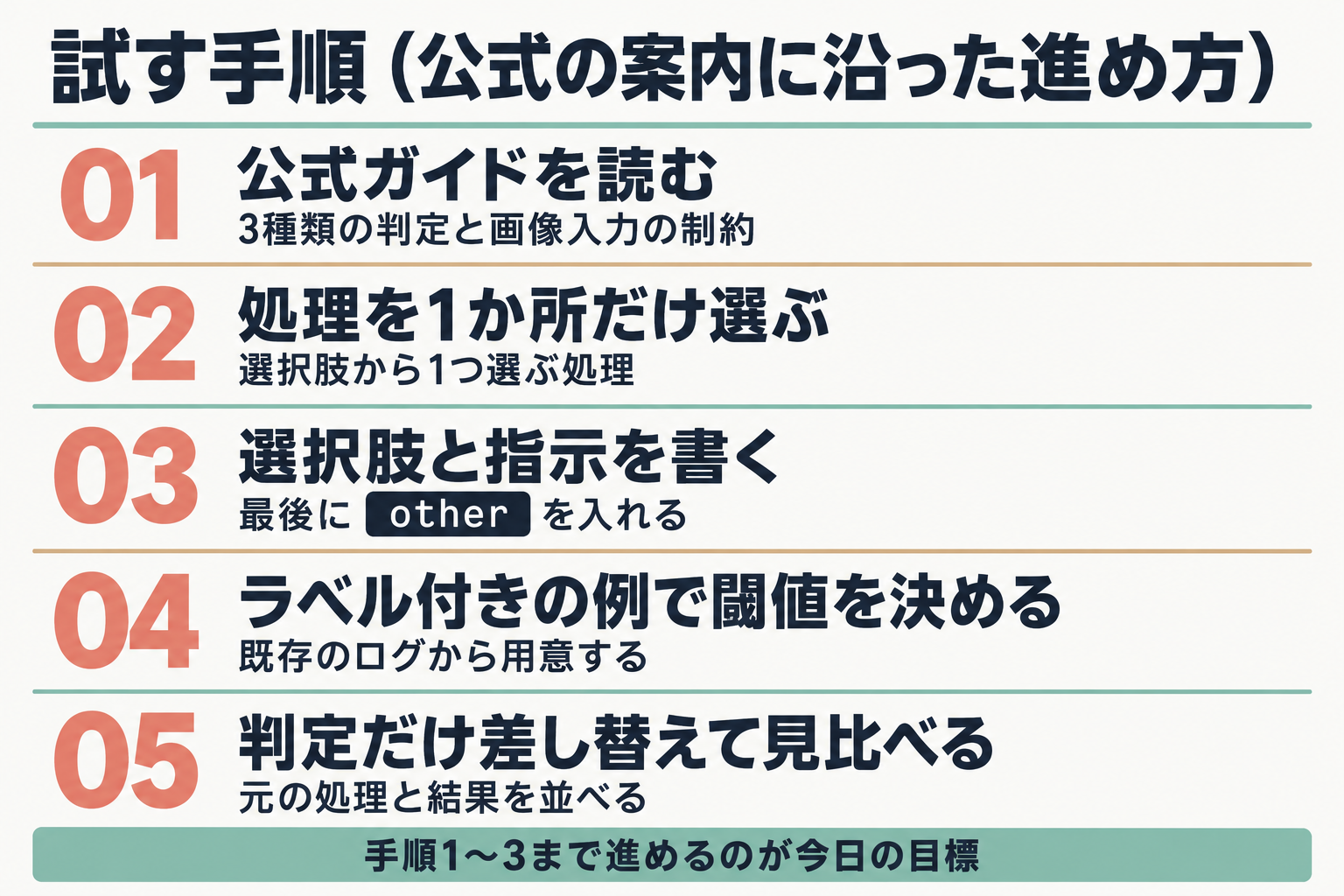 試す手順（公式の案内に沿った進め方）

01
公式ガイドを読む
3種類の判定と画像入力の制約

02
処理を1か所だけ選ぶ
選択肢から1つ選ぶ処理

03
選択肢と指示を書く
最後に other を入れる

04
ラベル付きの例で閾値を決める
既存のログから用意する

05
判定だけ差し替えて見比べる
元の処理と結果を並べる

手順1～3まで進めるのが今日の目標