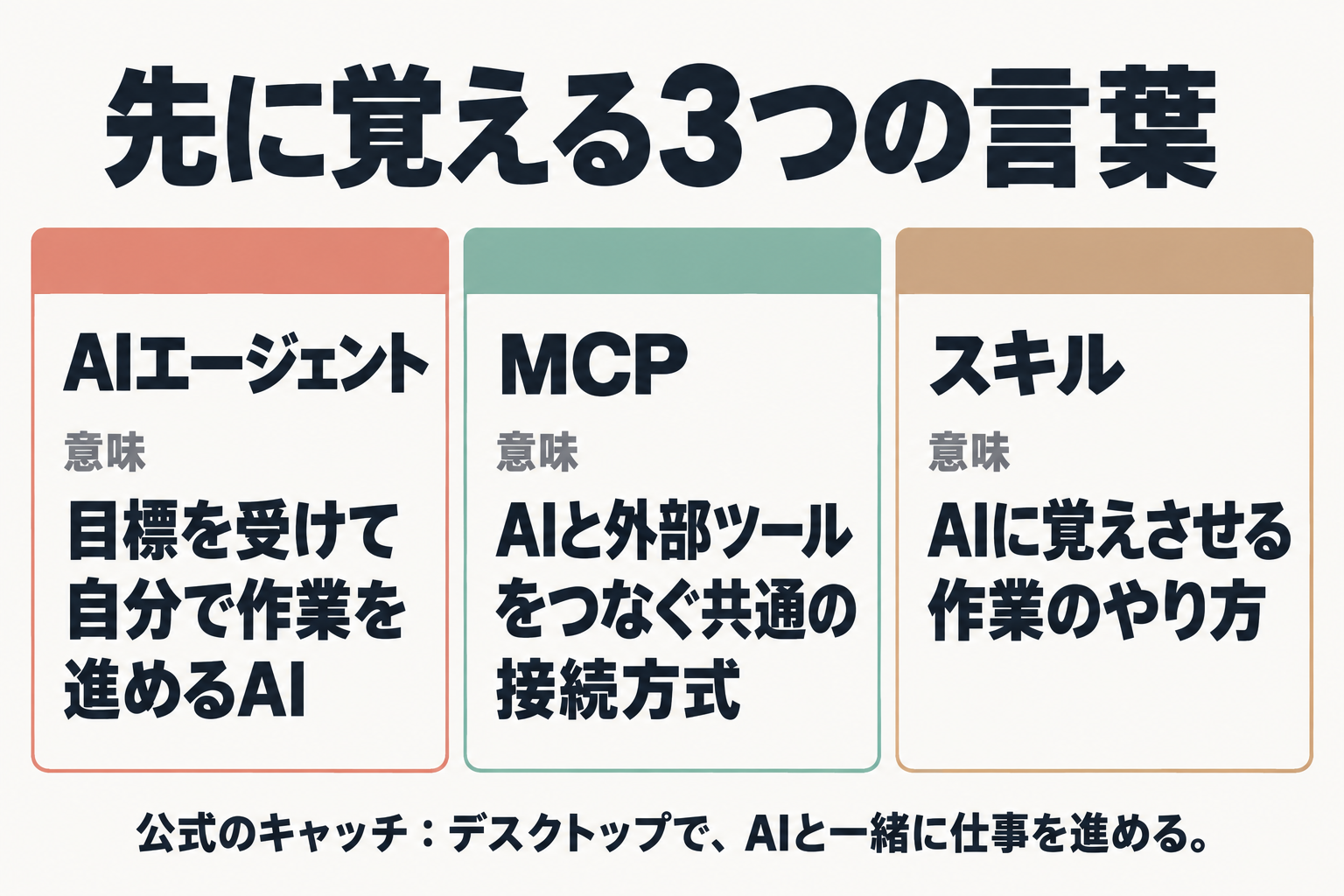 先に覚える3つの言葉

AIエージェント

意味

目標を受けて自分で作業を進めるAI

MCP

意味

AIと外部ツールをつなぐ共通の接続方式

スキル

意味

AIに覚えさせる作業のやり方

公式のキャッチ：デスクトップで、AIと一緒に仕事を進める。