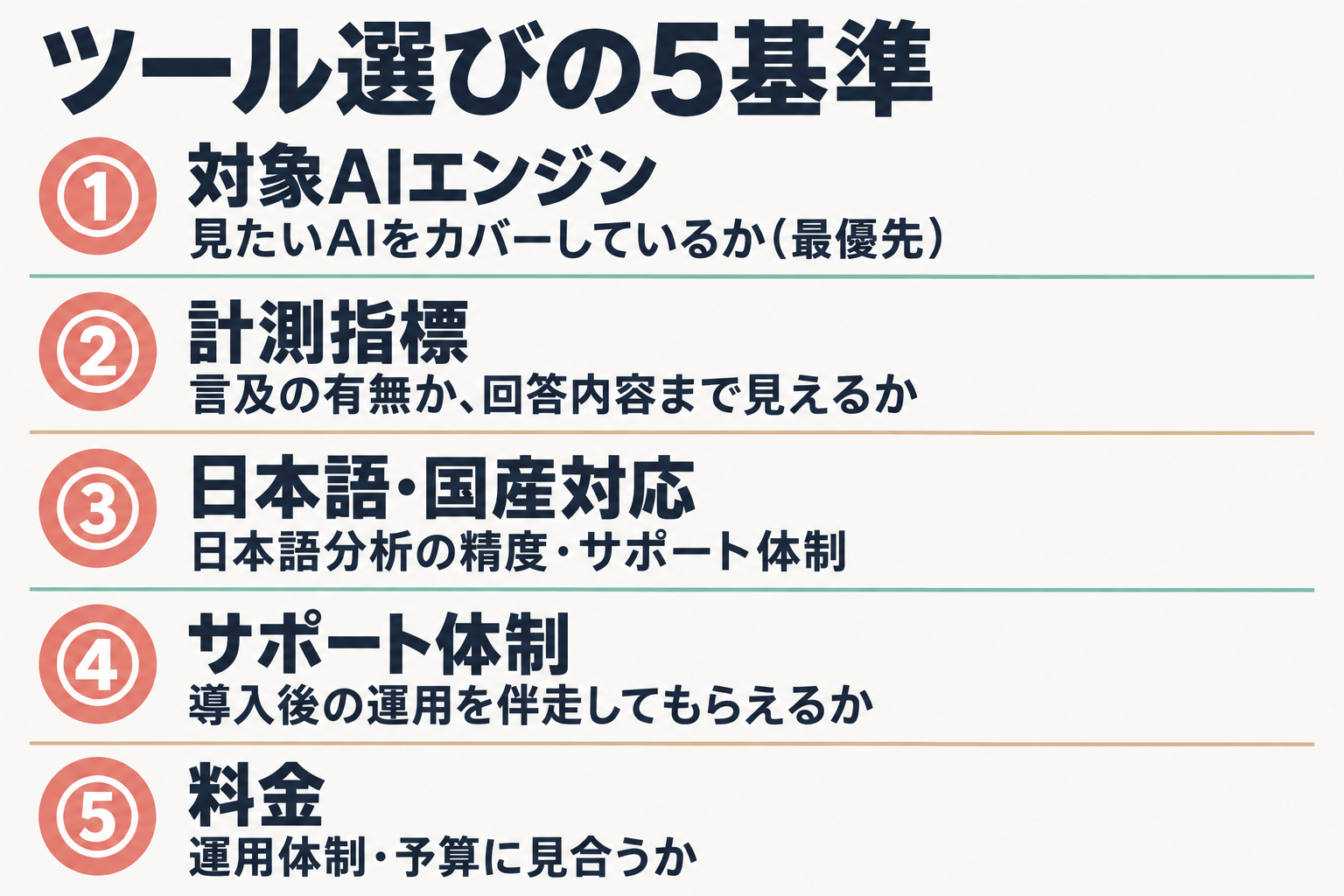 ツール選びの5基準

①
対象AIエンジン
見たいAIをカバーしているか(最優先)

②
計測指標
言及の有無か、回答内容まで見えるか

③
日本語・国産対応
日本語分析の精度・サポート体制

④
サポート体制
導入後の運用を伴走してもらえるか

⑤
料金
運用体制・予算に見合うか